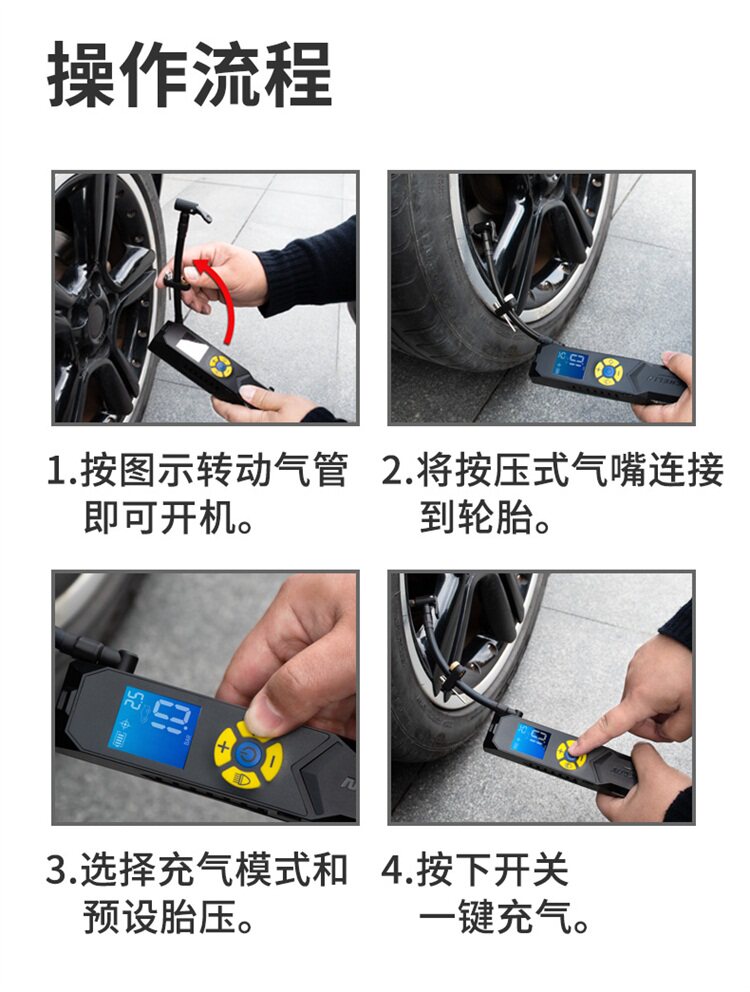 操作流程

1.按图示转动气管即可开机。

2.将按压式气嘴连接到轮胎。

3.选择充气模式和预设胎压。

4.按下开关一键充气。