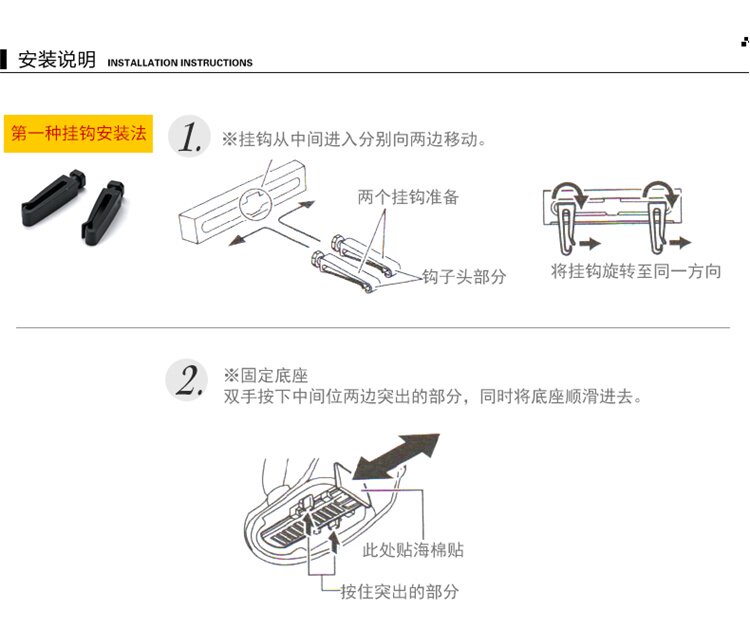 安装说明 INSTALLATION INSTRUCTIONS

第一种挂钩安装法

1. ※挂钩从中间进入分别向两边移动。

两个挂钩准备

钩子头部分

将挂钩旋转至同一方向

2. ※固定底座
双手按下中间位两边突出的部分，同时将底座顺滑进去。

此处贴海棉贴

按住突出的部分