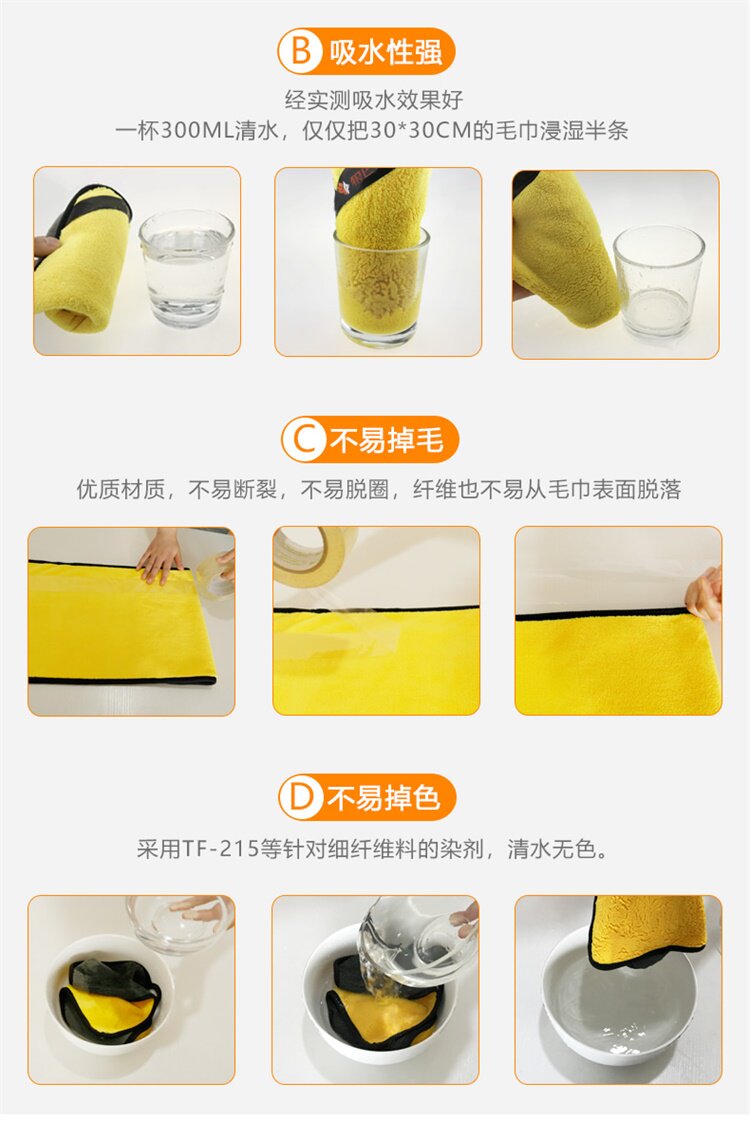 B 吸水性强

经实测吸水效果好
一杯300ML清水，仅仅把30*30CM的毛巾浸湿半条

C 不易掉毛

优质材质，不易断裂，不易脱圈，纤维也不易从毛巾表面脱落

D 不易掉色

采用TF-215等针对细纤维料的染剂，清水无色。