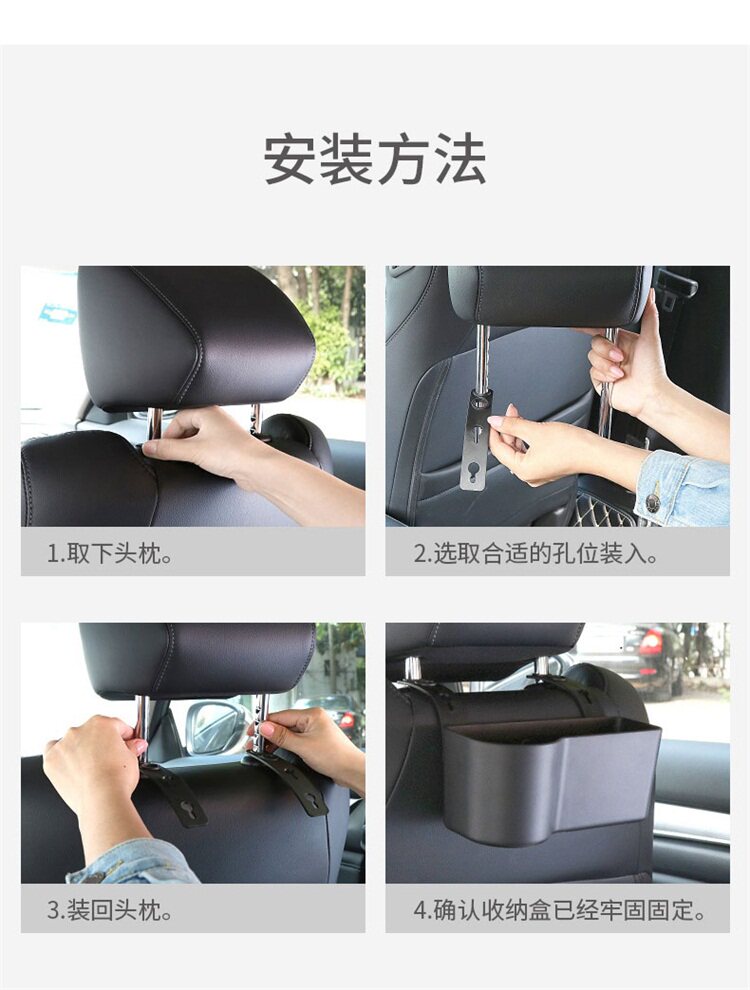 安装方法

1.取下头枕。

2.选取合适的孔位装入。

3.装回头枕。

4.确认收纳盒已经牢固固定。