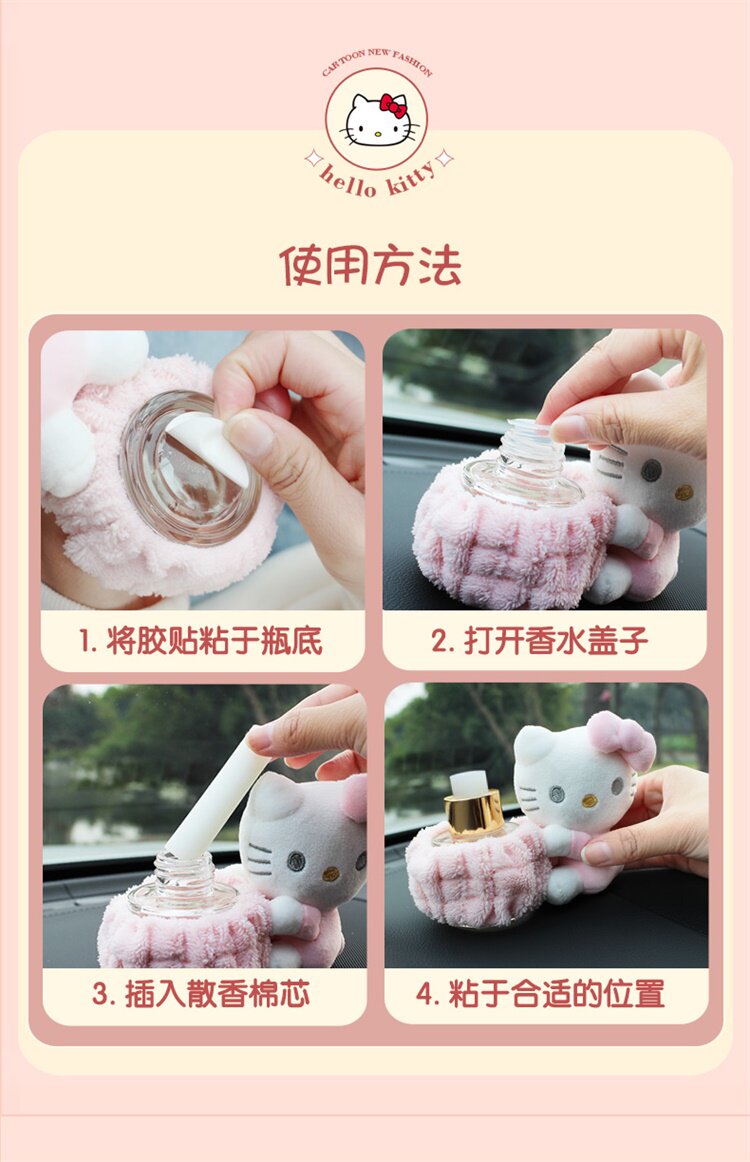 CARTOON NEW FASHION

hello kitty

使用方法

1. 将胶贴粘于瓶底

2. 打开香水盖子

3. 插入散香棉芯

4. 粘于合适的位置