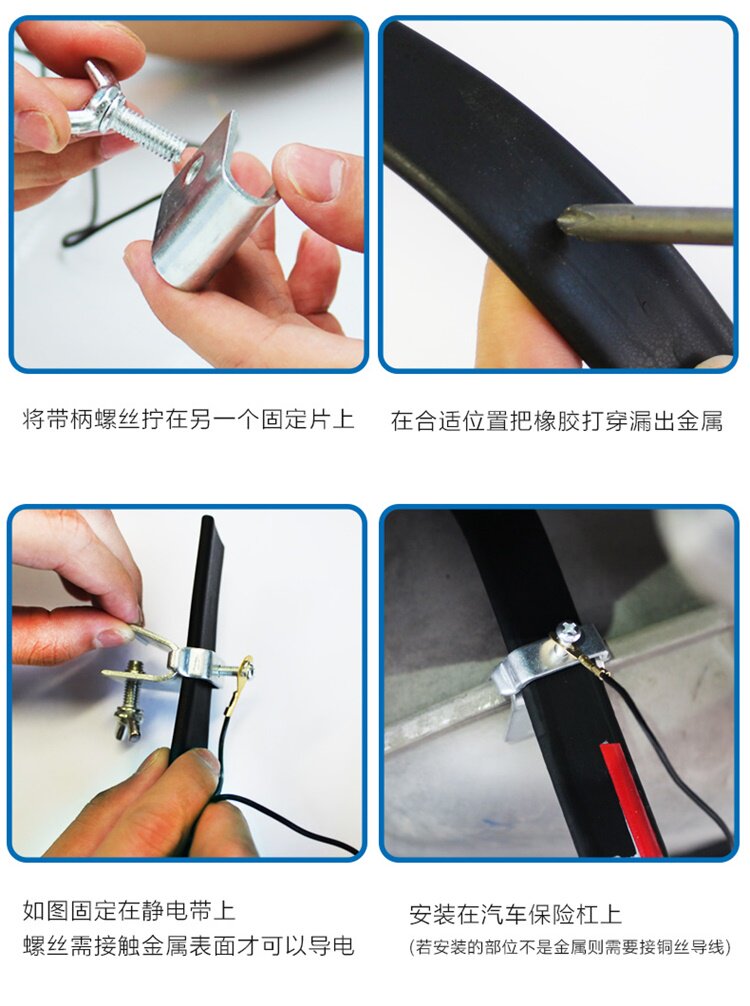 将带柄螺丝拧在另一个固定片上

在合适位置把橡胶打穿漏出金属

如图固定在静电带上
螺丝需接触金属表面才可以导电

安装在汽车保险杠上
(若安装的部位不是金属则需要接铜丝导线)