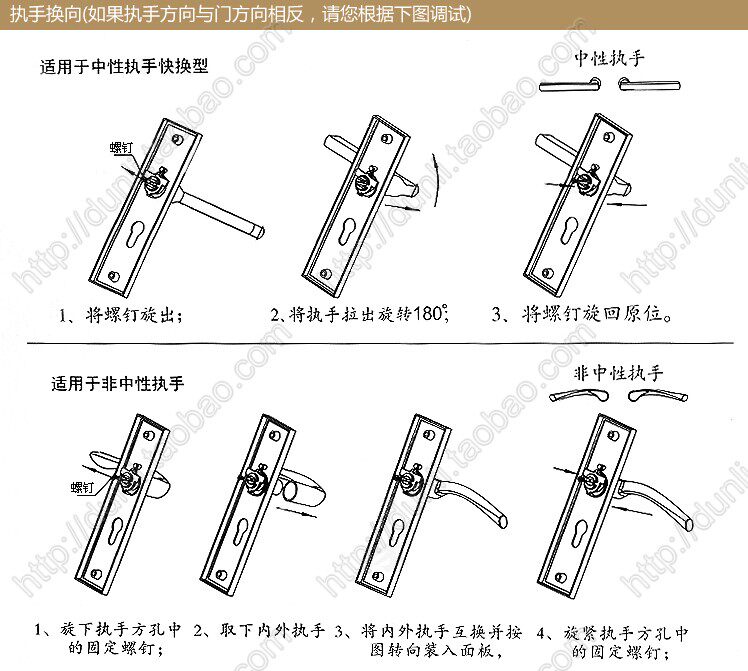 执手换向(如果执手方向与门方向相反，请您根据下图调试)

适用于中性执手快换型

中性执手

螺钉

1、将螺钉旋出；

2、将执手拉出旋转180°;

3、将螺钉旋回原位。

适用于非中性执手

非中性执手

螺钉

1、旋下执手方孔中的固定螺钉；

2、取下内外执手

3、将内外执手互换并按图转向装入面板，

4、旋紧执手方孔中的固定螺钉；

http://dunli.taobao.com