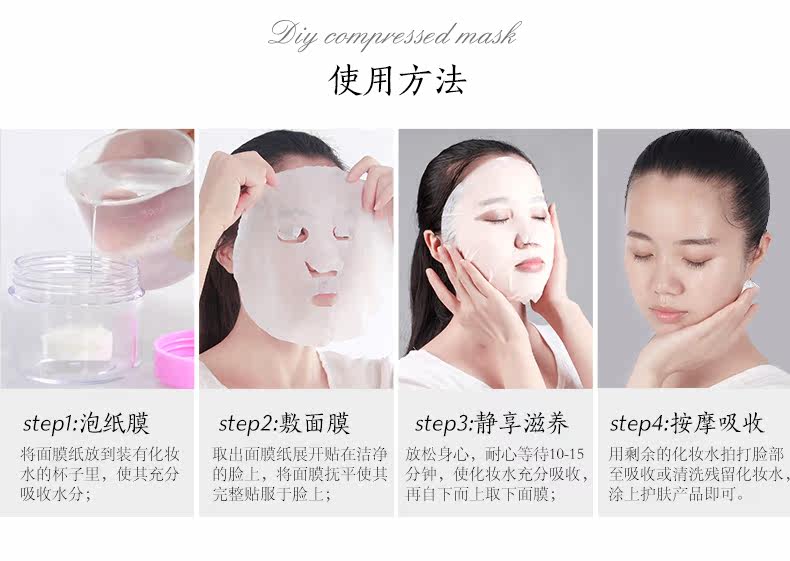 Diy compressed mask

使用方法

step1:泡纸膜

将面膜纸放到装有化妆水的杯子里，使其充分吸收水分；

step2:敷面膜

取出面膜纸展开贴在洁净的脸上，将面膜抚平使其完整贴服于脸上；

step3:静享滋养

放松身心，耐心等待10-15分钟，使化妆水充分吸收，再自下而上取下面膜；

step4:按摩吸收

用剩余的化妆水拍打脸部至吸收或清洗残留化妆水，涂上护肤产品即可。