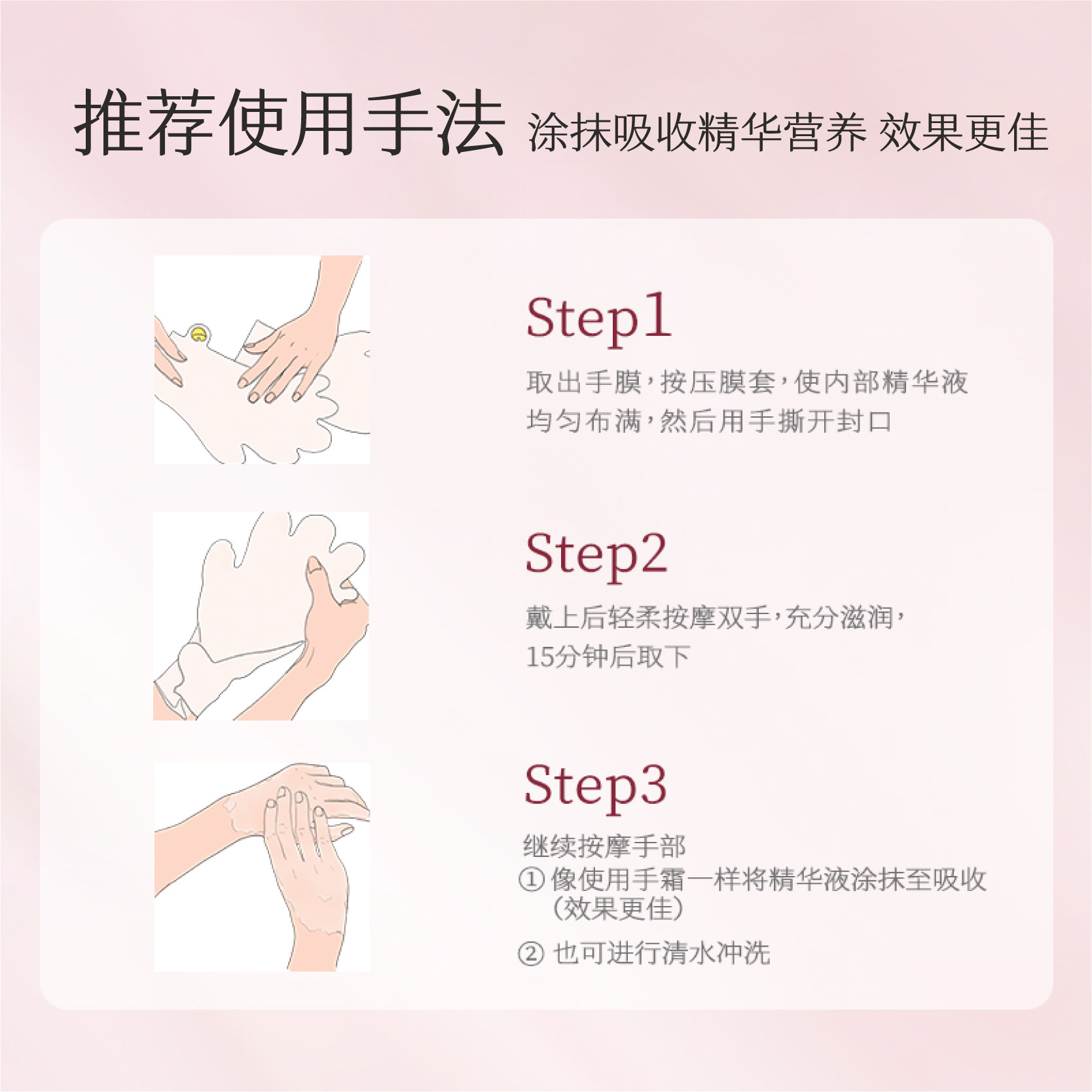 推荐使用手法 涂抹吸收精华营养 效果更佳

Step1
取出手膜，按压膜套，使内部精华液均匀布满，然后用手撕开封口

Step2
戴上后轻柔按摩双手，充分滋润，15分钟后取下

Step3
继续按摩手部
① 像使用手霜一样将精华液涂抹至吸收（效果更佳）
② 也可进行清水冲洗