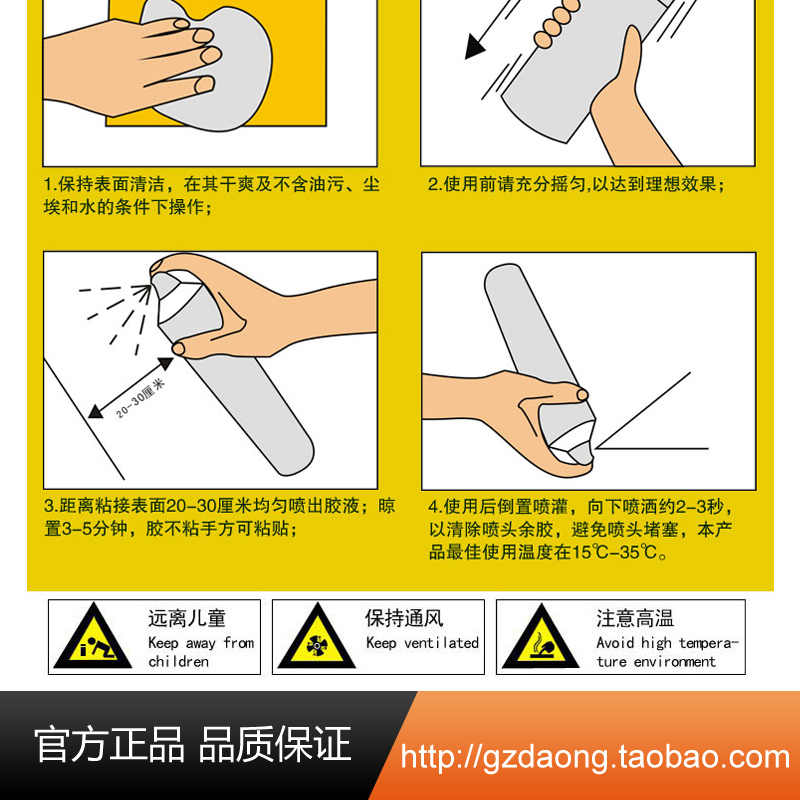 1.保持表面清洁，在其干爽及不含油污、尘埃和水的条件下操作；

2.使用前请充分摇匀,以达到理想效果；

20-30厘米

3.距离粘接表面20-30厘米均匀喷出胶液；晾置3-5分钟，胶不粘手方可粘贴；

4.使用后倒置喷灌，向下喷洒约2-3秒，以清除喷头余胶，避免喷头堵塞，本产品最佳使用温度在15℃-35℃。

远离儿童
Keep away from children

保持通风
Keep ventilated

注意高温
Avoid high temperature environment

官方正品 品质保证

http://gzdaong.taobao.com