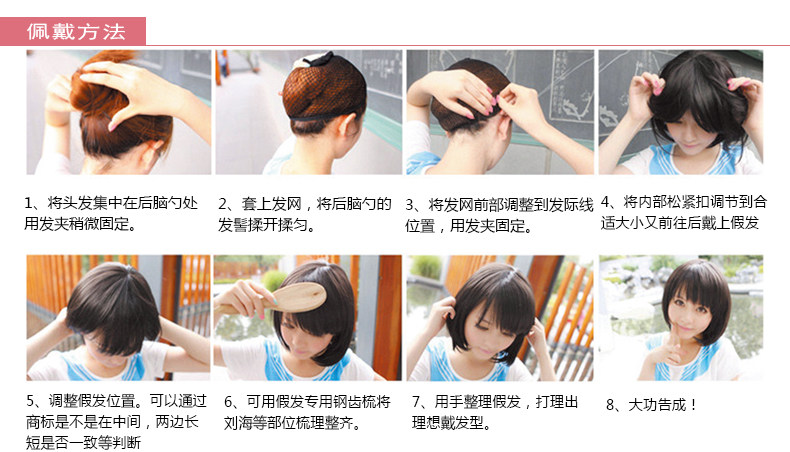 佩戴方法

1、将头发集中在后脑勺处用发夹稍微固定。

2、套上发网，将后脑勺的发髻揉开揉匀。

3、将发网前部调整到发际线位置，用发夹固定。

4、将内部松紧扣调节到合适大小又前往后戴上假发

5、调整假发位置。可以通过商标是不是在中间，两边长短是否一致等判断

6、可用假发专用钢齿梳将刘海等部位梳理整齐。

7、用手整理假发，打理出理想戴发型。

8、大功告成！