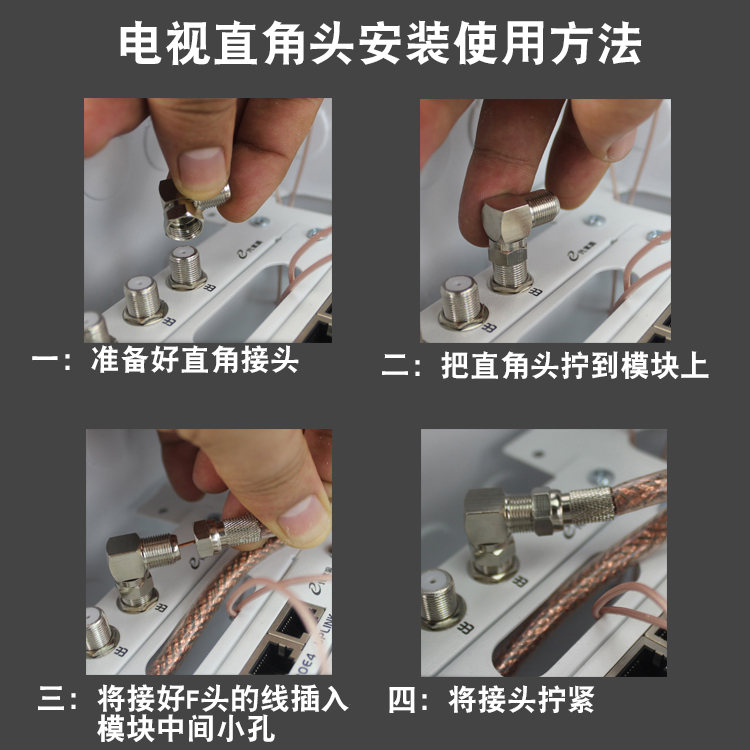 电视直角头安装使用方法

一：准备好直角接头

二：把直角头拧到模块上

三：将接好F头的线插入模块中间小孔

四：将接头拧紧