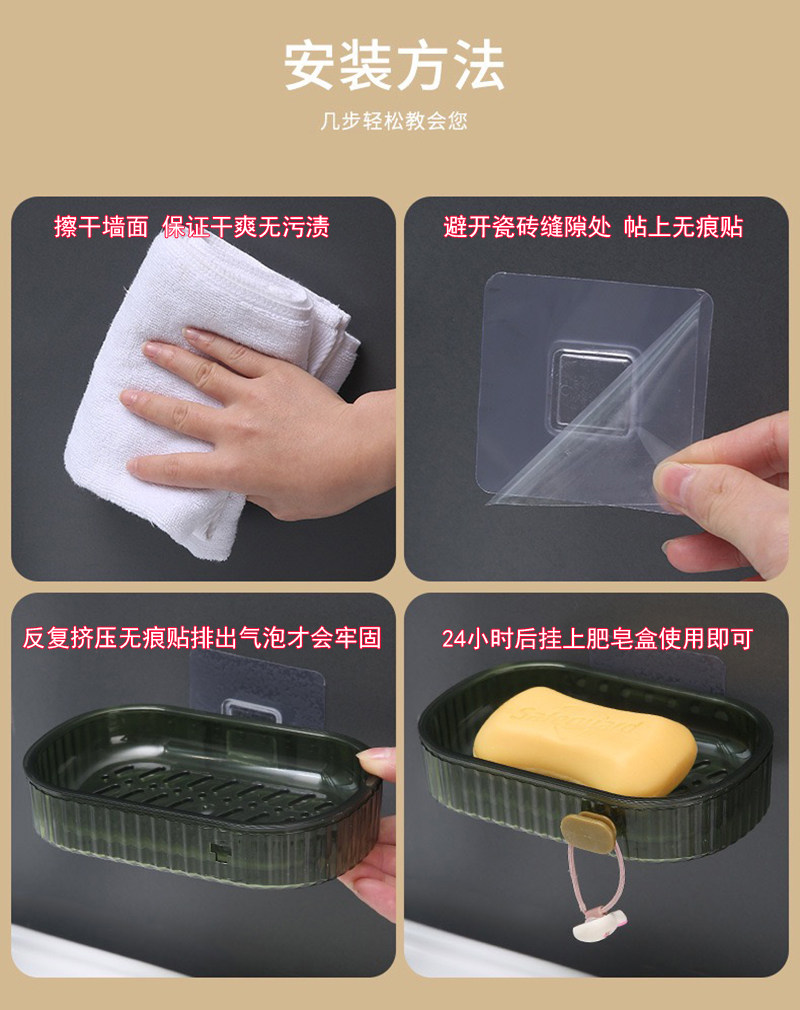 安装方法

几步轻松教会您

擦干墙面 保证干爽无污渍

避开瓷砖缝隙处 帖上无痕贴

反复挤压无痕贴排出气泡才会牢固

24小时后挂上肥皂盒使用即可

Safeguard