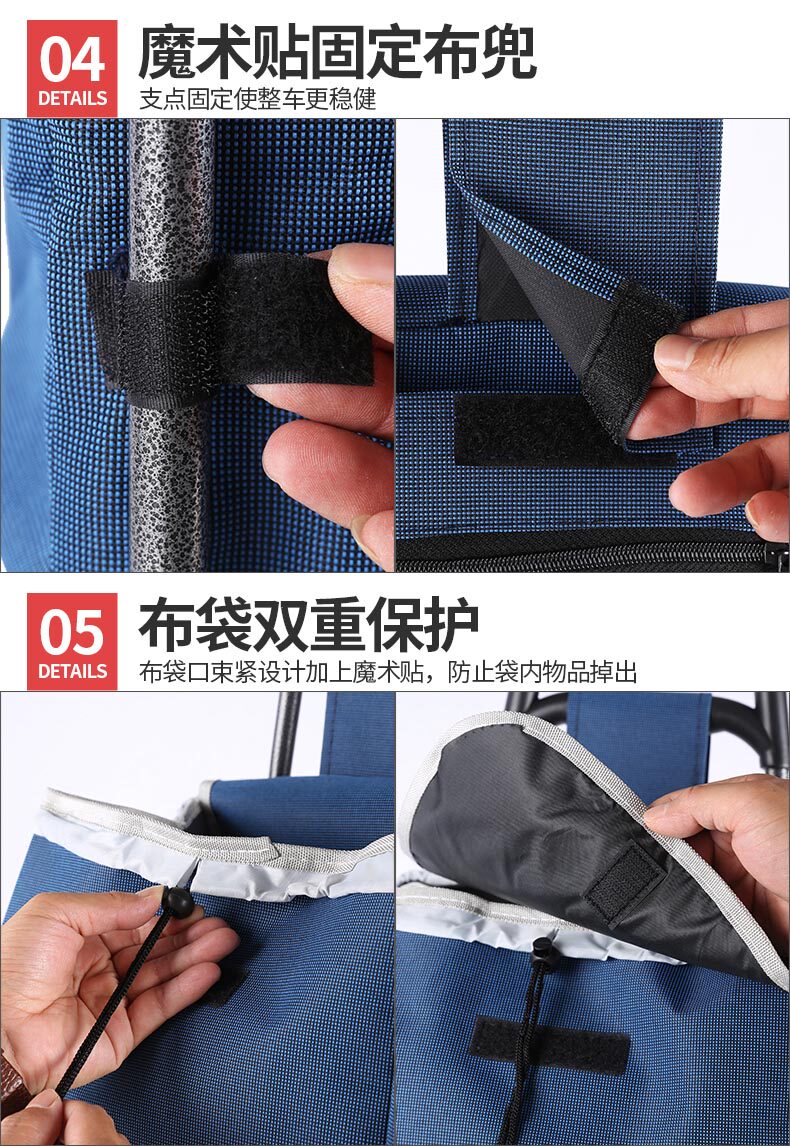 04
DETAILS
魔术贴固定布兜
支点固定使整车更稳健

05
DETAILS
布袋双重保护
布袋口束紧设计加上魔术贴，防止袋内物品掉出