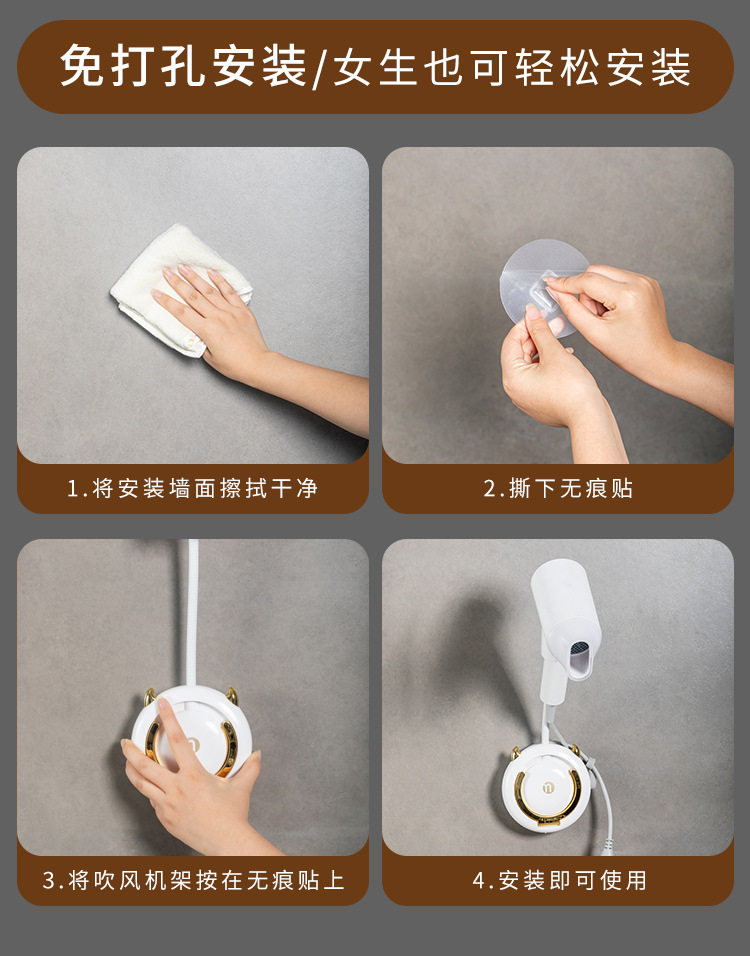 免打孔安装/女生也可轻松安装

1.将安装墙面擦拭干净

2.撕下无痕贴

3.将吹风机架按在无痕贴上

4.安装即可使用