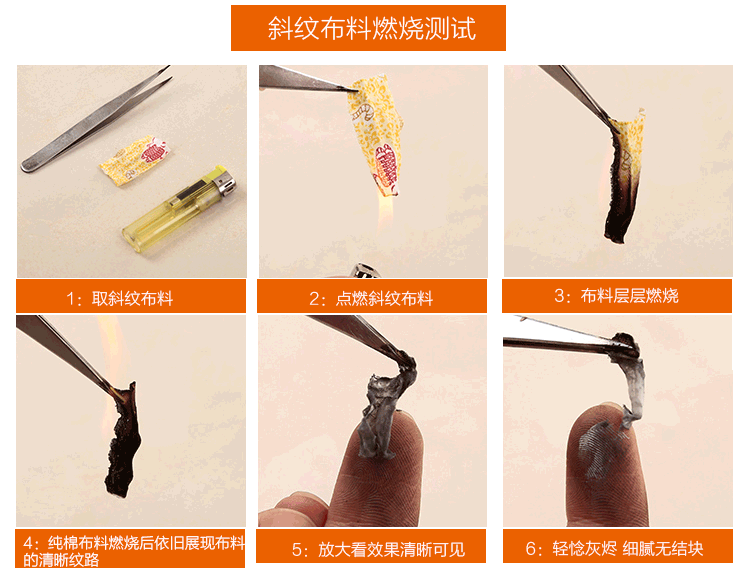 斜纹布料燃烧测试

1：取斜纹布料

2：点燃斜纹布料

3：布料层层燃烧

4：纯棉布料燃烧后依旧展现布料的清晰纹路

5：放大看效果清晰可见

6：轻捻灰烬 细腻无结块