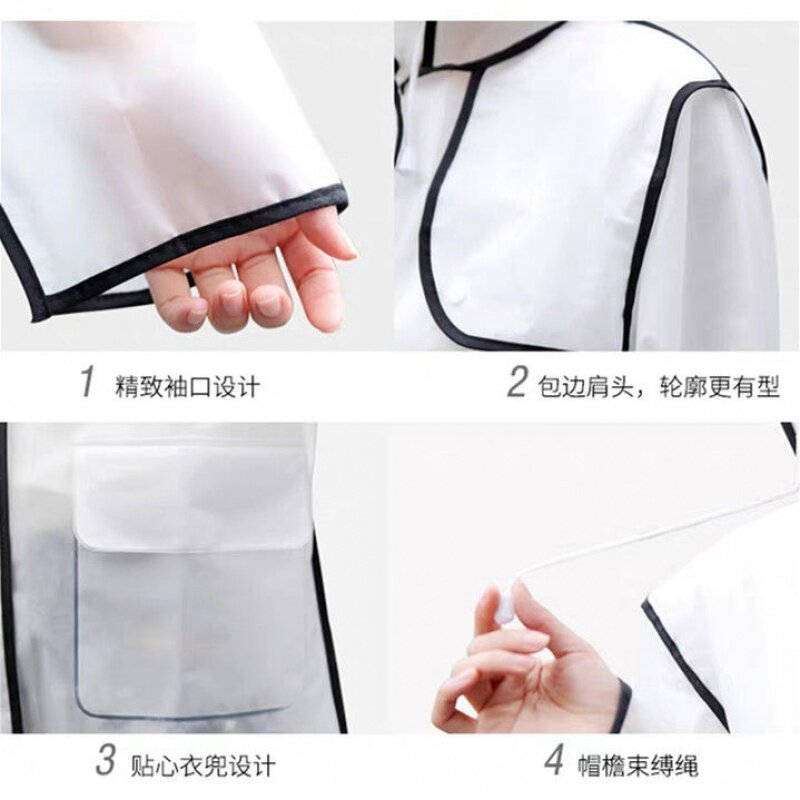 1 精致袖口设计

2 包边肩头，轮廓更有型

3 贴心衣兜设计

4 帽檐束缚绳