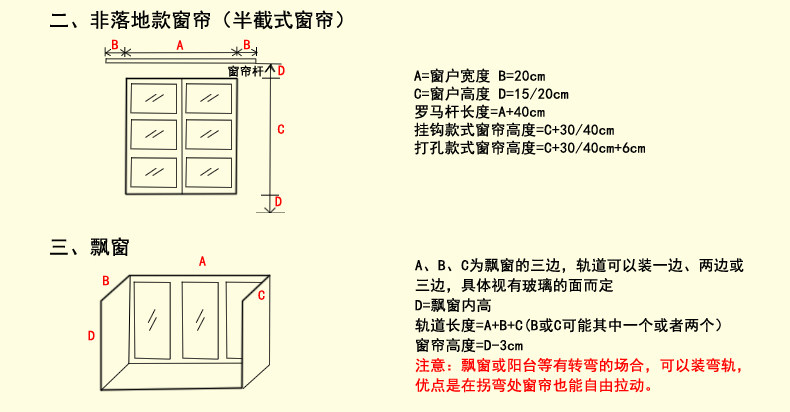 二、非落地款窗帘（半截式窗帘）

B A B
窗帘杆 D
C
D

A=窗户宽度 B=20cm
C=窗户高度 D=15/20cm
罗马杆长度=A+40cm
挂钩款式窗帘高度=C+30/40cm
打孔款式窗帘高度=C+30/40cm+6cm

三、飘窗

A
B
C
D

A、B、C为飘窗的三边，轨道可以装一边、两边或三边，具体视有玻璃的面而定
D=飘窗内高
轨道长度=A+B+C(B或C可能其中一个或者两个)
窗帘高度=D-3cm
注意：飘窗或阳台等有转弯的场合，可以装弯轨，优点是在拐弯处窗帘也能自由拉动。