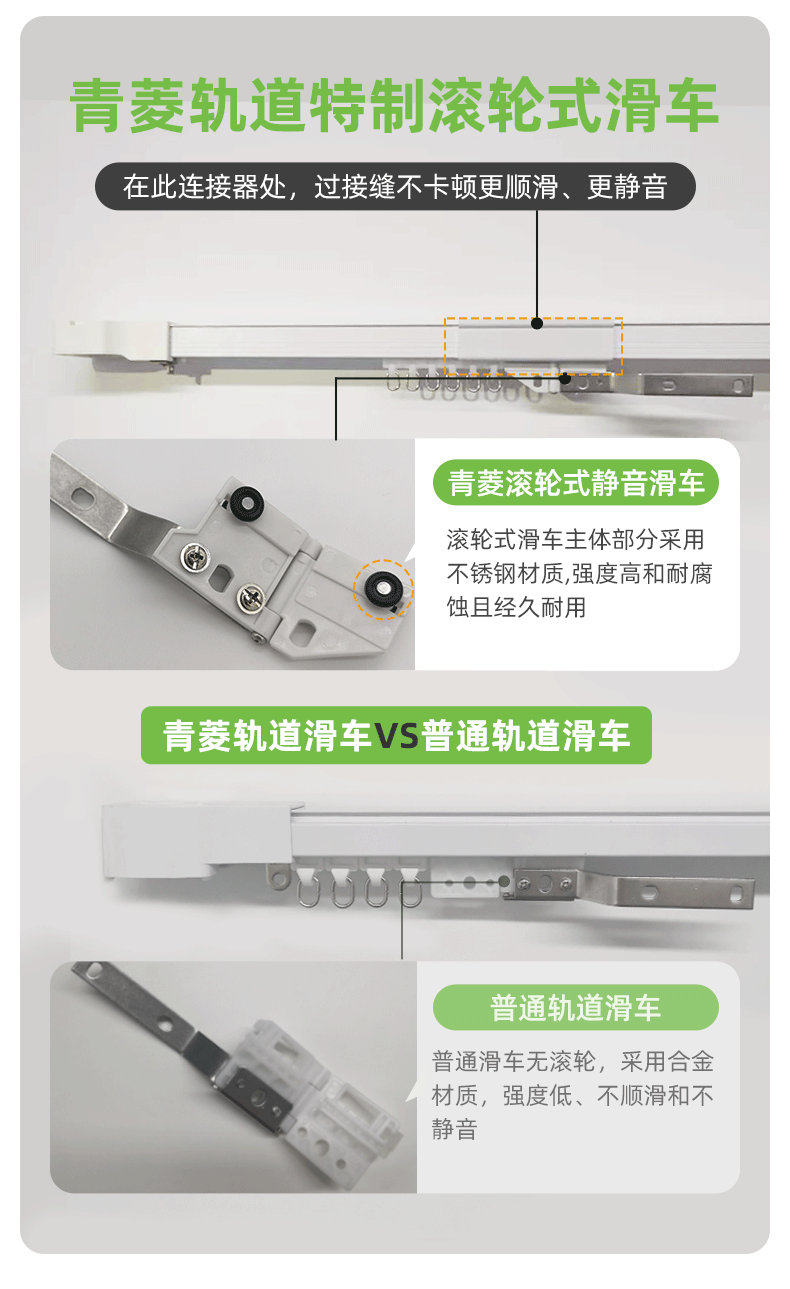 青菱轨道特制滚轮式滑车

在此连接器处，过接缝不卡顿更顺滑、更静音

青菱滚轮式静音滑车

滚轮式滑车主体部分采用不锈钢材质,强度高和耐腐蚀且经久耐用

青菱轨道滑车VS普通轨道滑车

普通轨道滑车

普通滑车无滚轮，采用合金材质，强度低、不顺滑和不静音