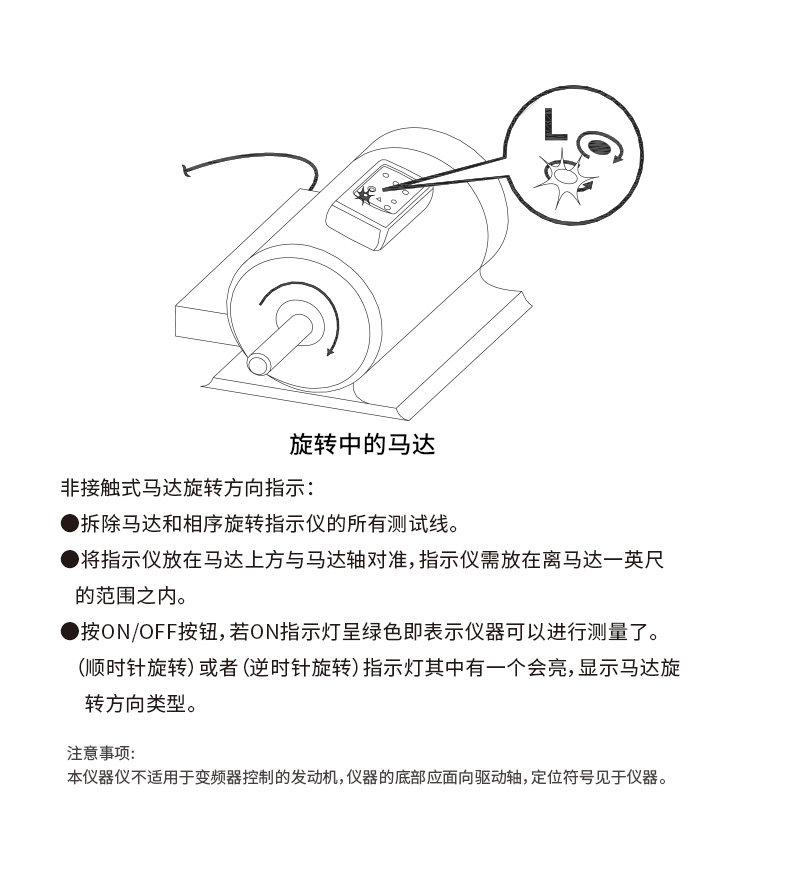 L

旋转中的马达

非接触式马达旋转方向指示：

●拆除马达和相序旋转指示仪的所有测试线。

●将指示仪放在马达上方与马达轴对准，指示仪需放在离马达一英尺的范围之内。

●按ON/OFF按钮，若ON指示灯呈绿色即表示仪器可以进行测量了。（顺时针旋转）或者（逆时针旋转）指示灯其中有一个会亮，显示马达旋转方向类型。

注意事项：
本仪器仪不适用于变频器控制的发动机，仪器的底部应面向驱动轴，定位符号见于仪器。