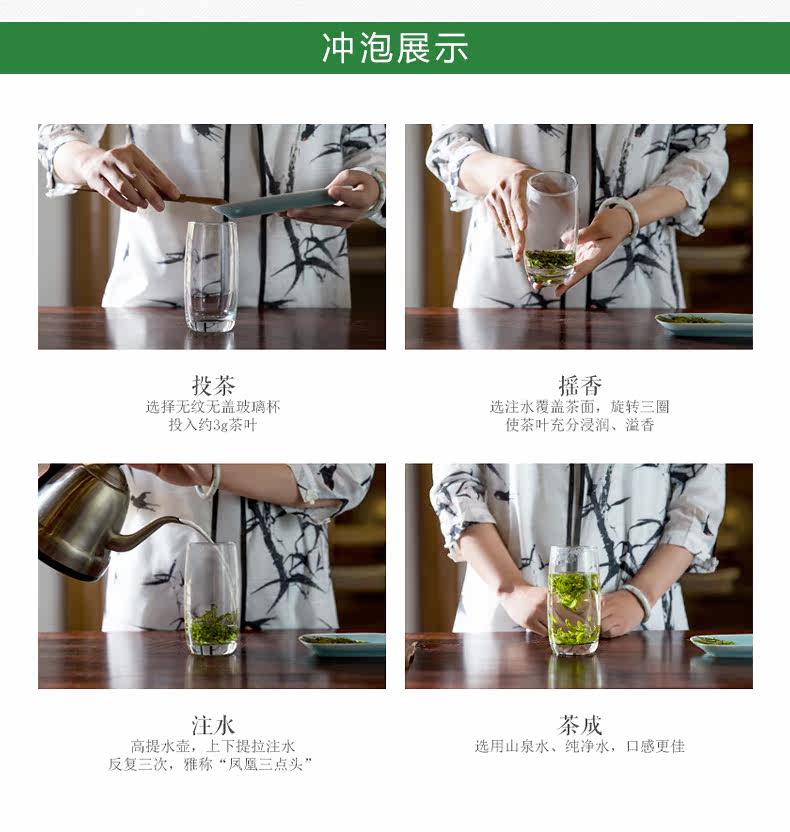 冲泡展示

投茶
选择无纹无盖玻璃杯
投入约3g茶叶

摇香
选注水覆盖茶面，旋转三圈
使茶叶充分浸润、溢香

注水
高提水壶，上下提拉注水
反复三次，雅称“凤凰三点头”

茶成
选用山泉水、纯净水，口感更佳