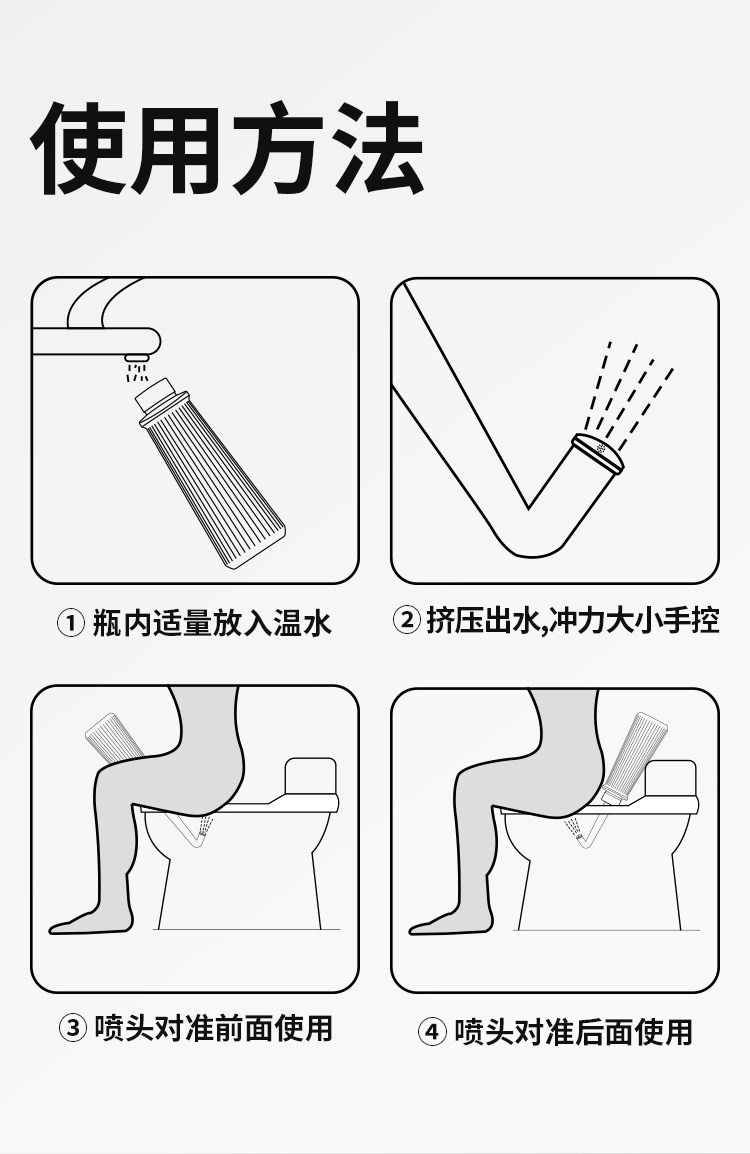 使用方法

① 瓶内适量放入温水

② 挤压出水,冲力大小手控

③ 喷头对准前面使用

④ 喷头对准后面使用