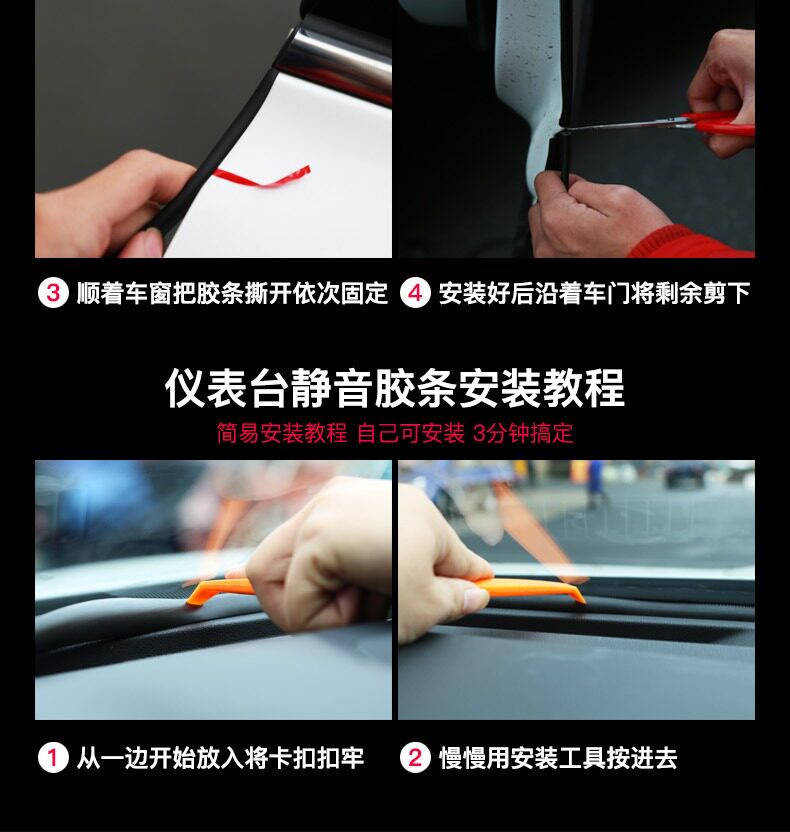 3 顺着车窗把胶条撕开依次固定

4 安装好后沿着车门将剩余剪下

仪表台静音胶条安装教程

简易安装教程 自己可安装 3分钟搞定

1 从一边开始放入将卡扣扣牢

2 慢慢用安装工具按进去