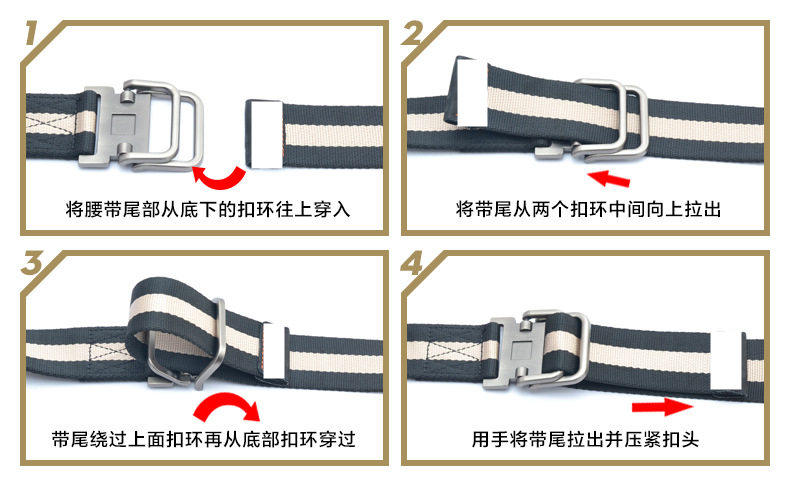 1

将腰带尾部从底下的扣环往上穿入

2

将带尾从两个扣环中间向上拉出

3

带尾绕过上面扣环再从底部扣环穿过

4

用手将带尾拉出并压紧扣头