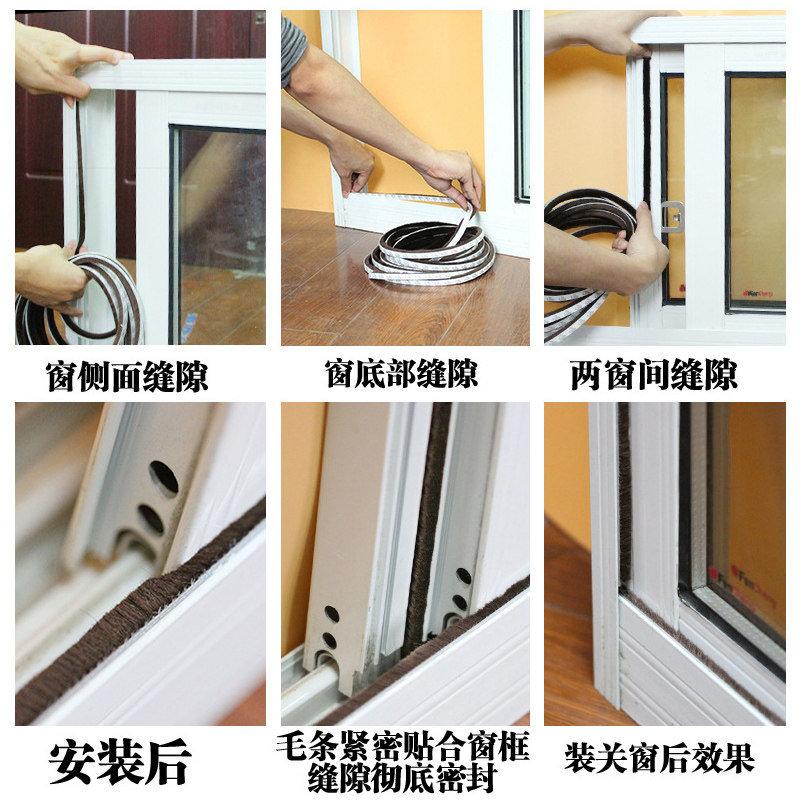 窗侧面缝隙

窗底部缝隙

两窗间缝隙

安装后

毛条紧密贴合窗框
缝隙彻底密封

装关窗后效果