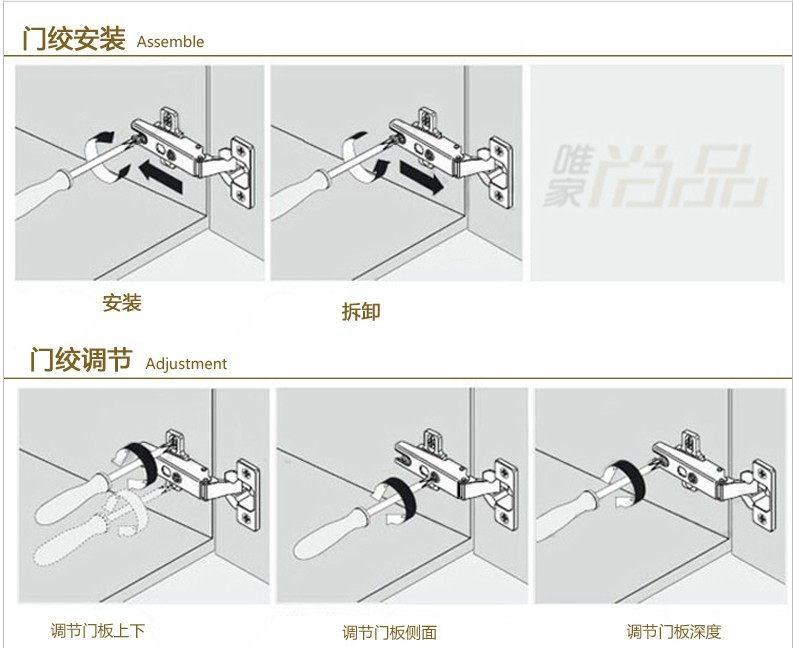 门绞安装 Assemble

唯家尚品

安装

拆卸

门绞调节 Adjustment

调节门板上下

调节门板侧面

调节门板深度