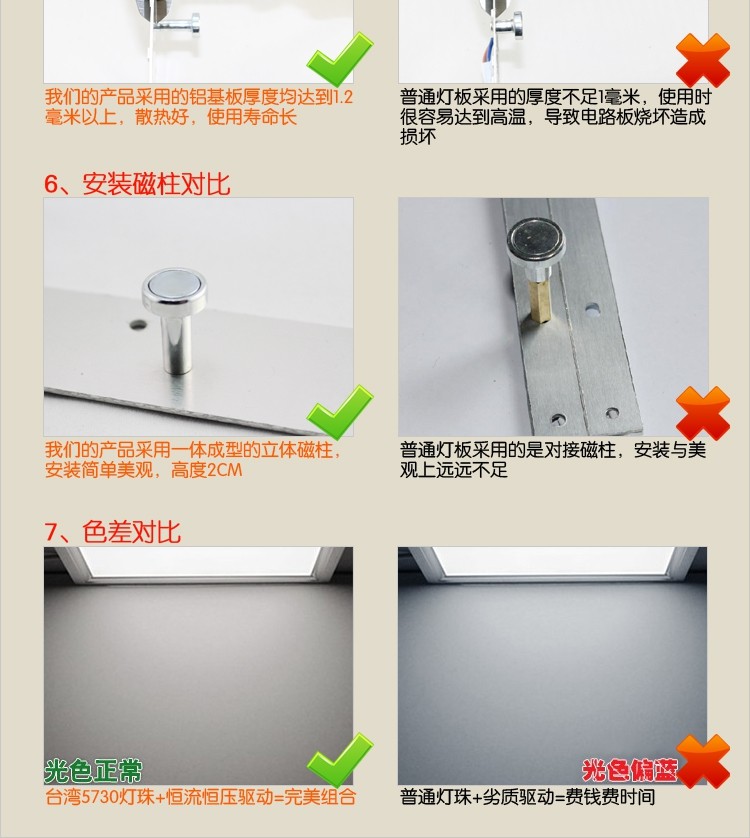 我们的产品采用的铝基板厚度均达到1.2毫米以上，散热好，使用寿命长

普通灯板采用的厚度不足1毫米，使用时很容易达到高温，导致电路板烧坏造成损坏

6、安装磁柱对比

我们的产品采用一体成型的立体磁柱，安装简单美观，高度2CM

普通灯板采用的是对接磁柱，安装与美观上远远不足

7、色差对比

光色正常

台湾5730灯珠+恒流恒压驱动=完美组合

光色偏蓝

普通灯珠+劣质驱动=费钱费时间