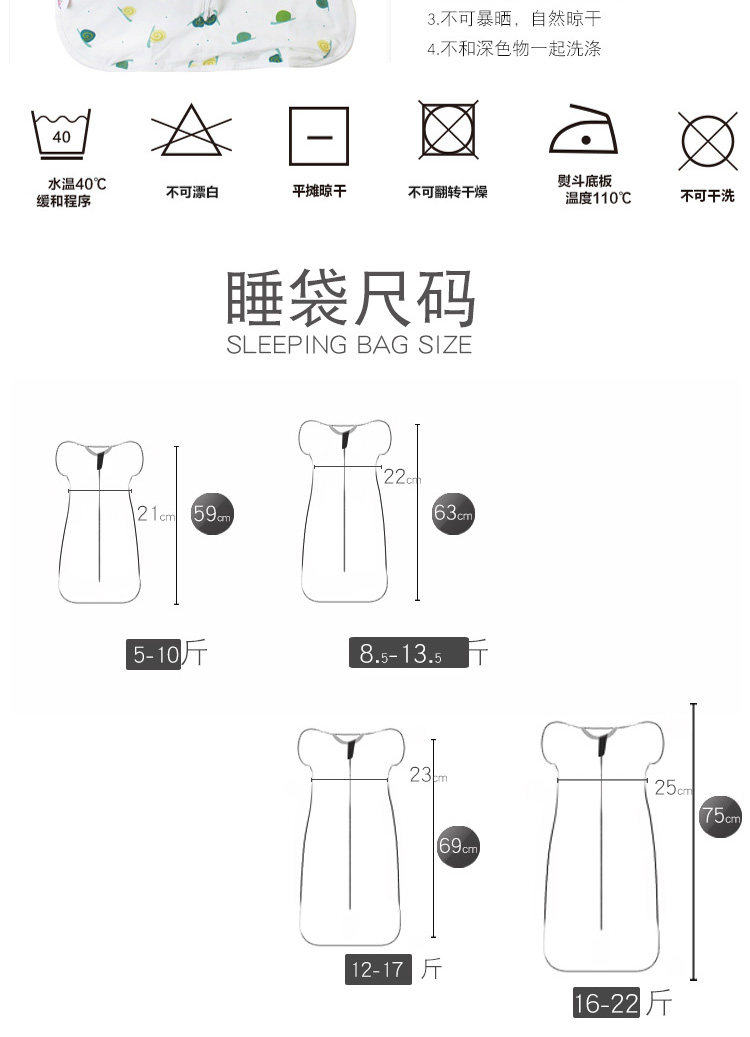 3.不可暴晒，自然晾干
4.不和深色物一起洗涤

40
水温40℃
缓和程序

不可漂白

平摊晾干

不可翻转干燥

熨斗底板
温度110℃

不可干洗

睡袋尺码
SLEEPING BAG SIZE

21cm
59cm
5-10斤

22cm
63cm
8.5-13.5斤

23cm
69cm
12-17 斤

25cm
75cm
16-22斤