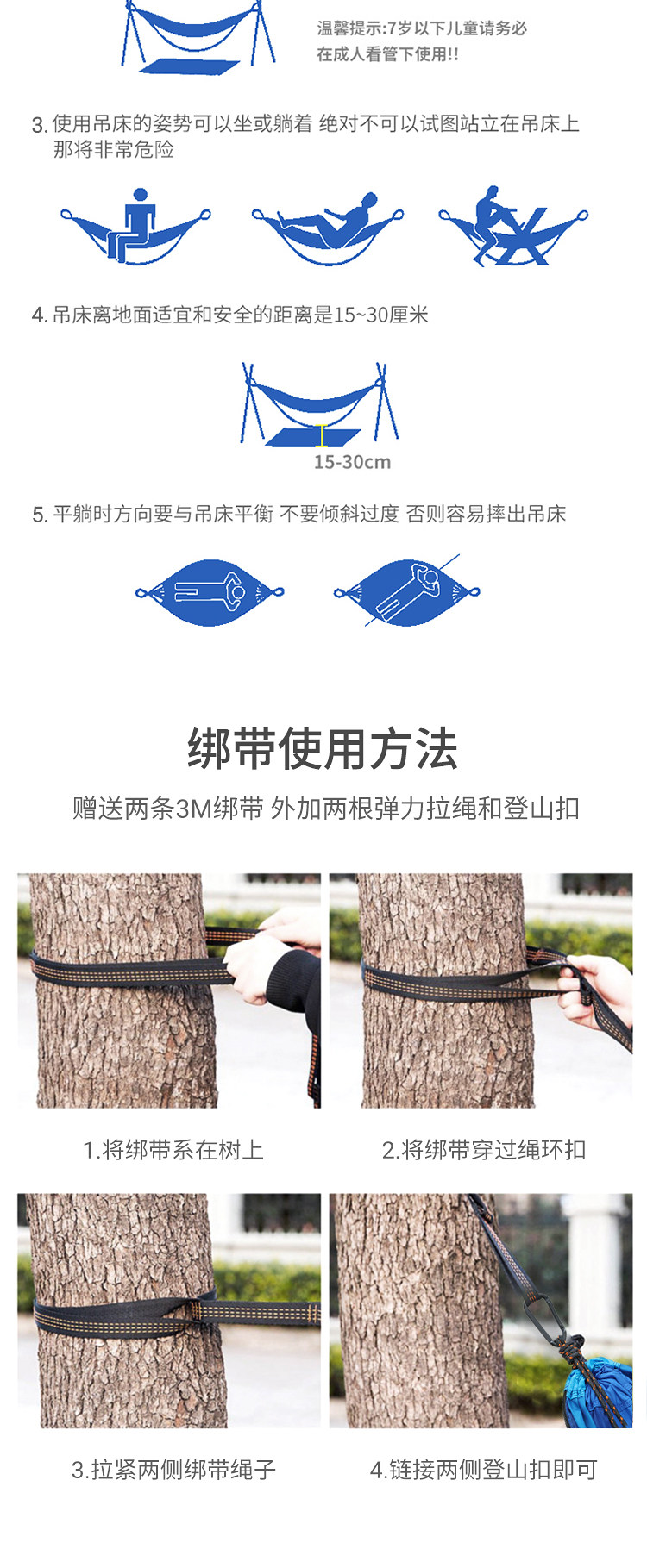 温馨提示:7岁以下儿童请务必在成人看管下使用!!

3. 使用吊床的姿势可以坐或躺着 绝对不可以试图站立在吊床上 那将非常危险

4. 吊床离地面适宜和安全的距离是15~30厘米

15-30cm

5. 平躺时方向要与吊床平衡 不要倾斜过度 否则容易摔出吊床

绑带使用方法

赠送两条3M绑带 外加两根弹力拉绳和登山扣

1.将绑带系在树上

2.将绑带穿过绳环扣

3.拉紧两侧绑带绳子

4.链接两侧登山扣即可