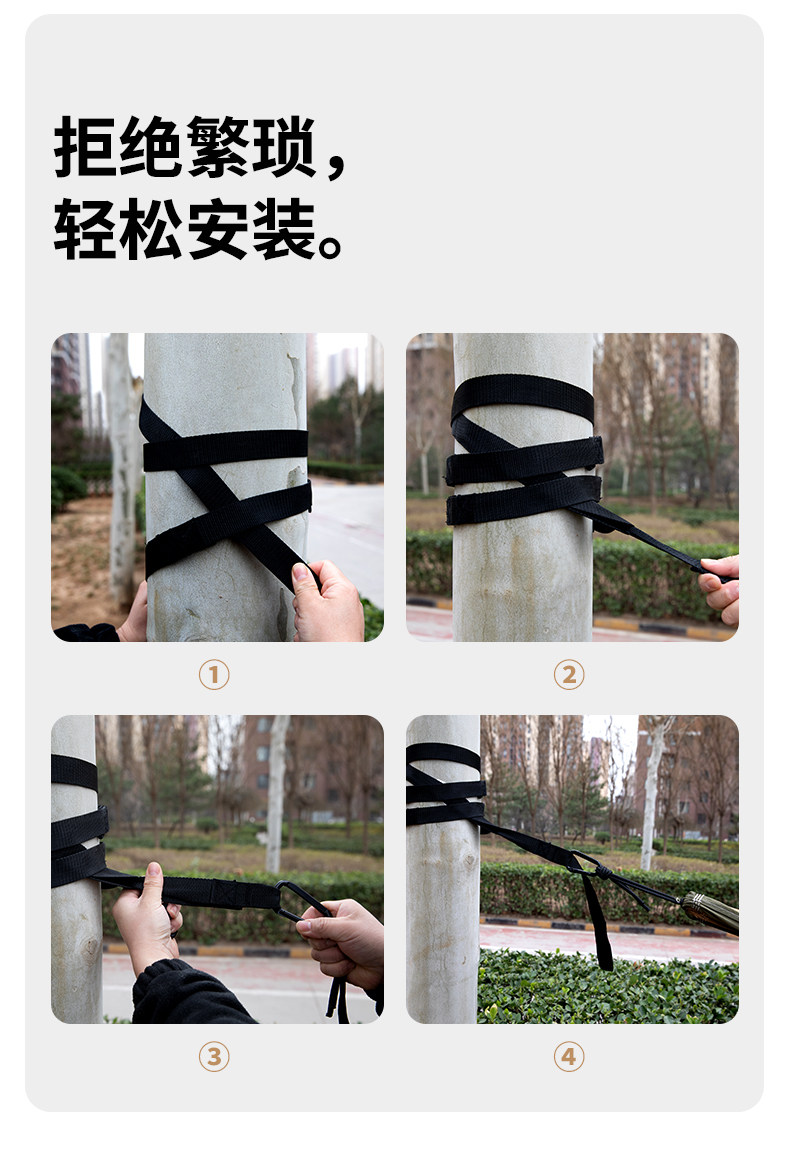 拒绝繁琐，
轻松安装。

①

②

③

④