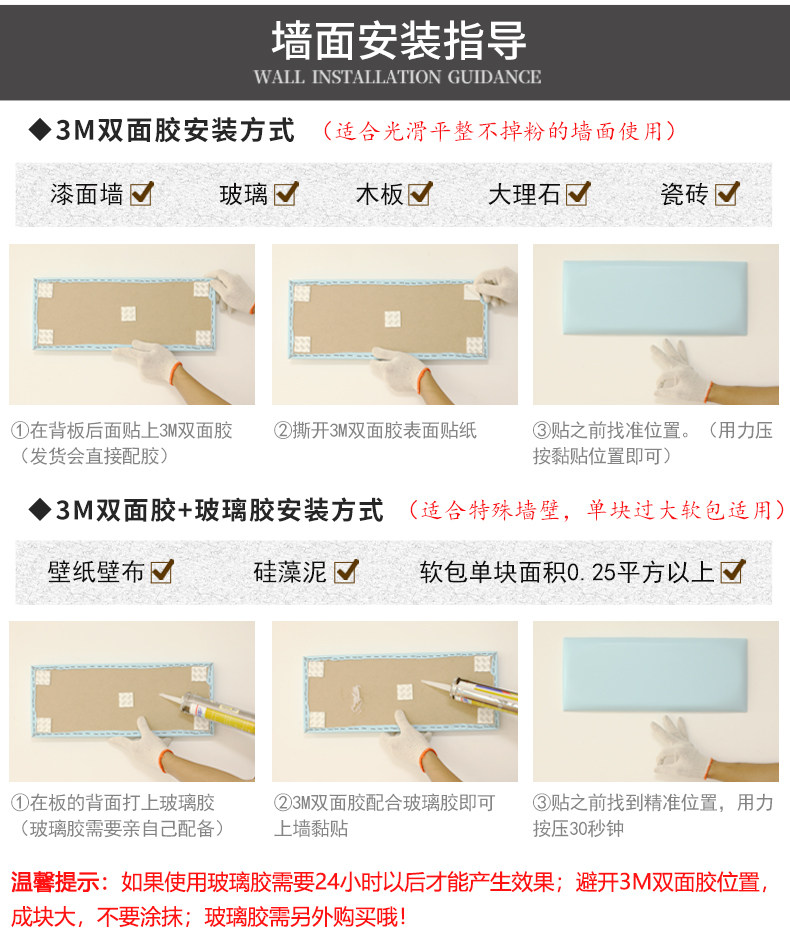 墙面安装指导
WALL INSTALLATION GUIDANCE

◆3M双面胶安装方式 （适合光滑平整不掉粉的墙面使用）

漆面墙 ☑ 玻璃 ☑ 木板 ☑ 大理石 ☑ 瓷砖 ☑

①在背板后面贴上3M双面胶（发货会直接配胶）

②撕开3M双面胶表面贴纸

③贴之前找准位置。（用力压按黏贴位置即可）

◆3M双面胶+玻璃胶安装方式 （适合特殊墙壁，单块过大软包适用）

壁纸壁布 ☑ 硅藻泥 ☑ 软包单块面积0.25平方以上 ☑

①在板的背面打上玻璃胶（玻璃胶需要亲自己配备）

②3M双面胶配合玻璃胶即可上墙黏贴

③贴之前找到精准位置，用力按压30秒钟

温馨提示：如果使用玻璃胶需要24小时以后才能产生效果；避开3M双面胶位置，成块大，不要涂抹；玻璃胶需另外购买哦！