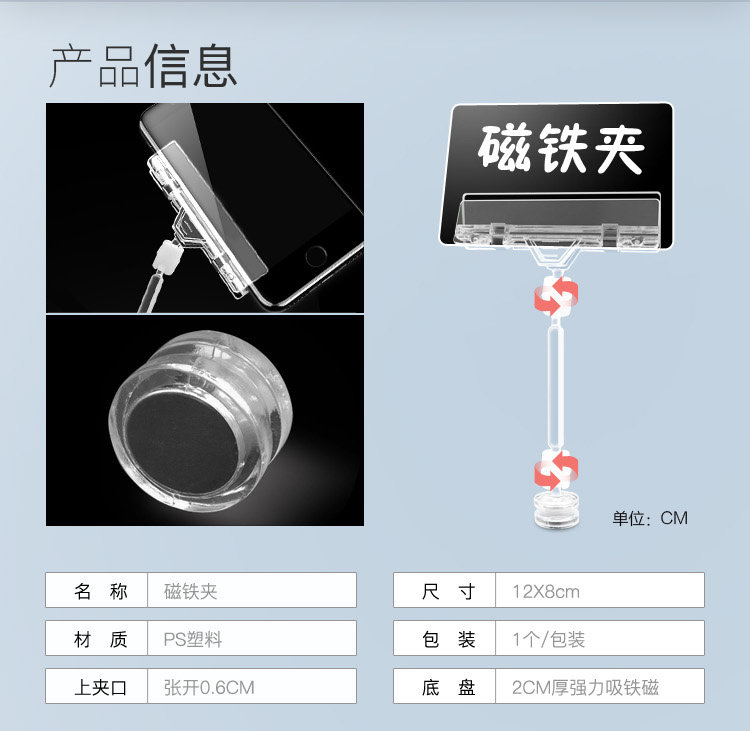 产品信息

磁铁夹

单位：CM

| 名 称 | 磁铁夹 |
|---|---|
| 材 质 | PS塑料 |
| 上夹口 | 张开0.6CM |

| 尺 寸 | 12X8cm |
|---|---|
| 包 装 | 1个/包装 |
| 底 盘 | 2CM厚强力吸铁磁 |