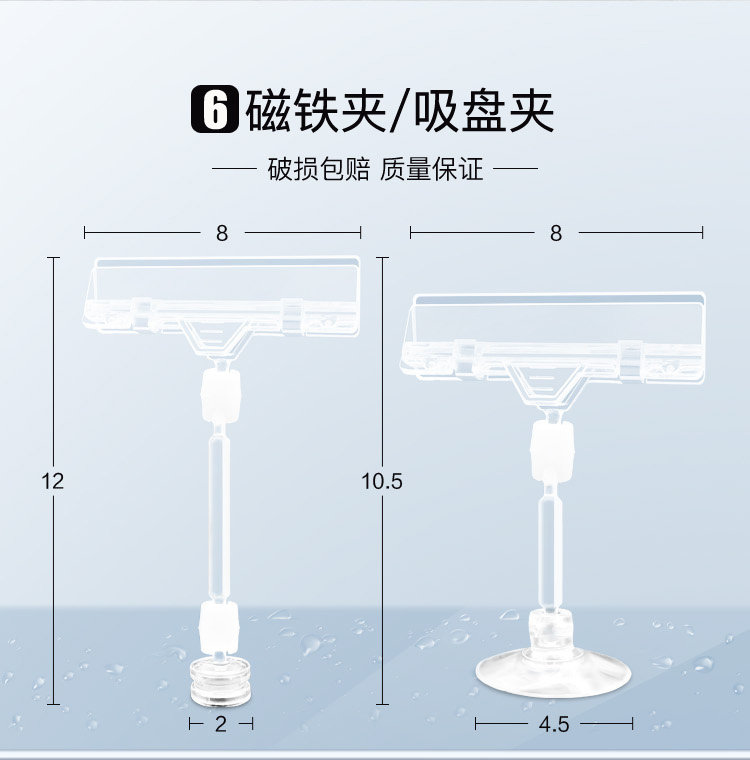 6 磁铁夹/吸盘夹

破损包赔 质量保证

8

8

12

10.5

2

4.5