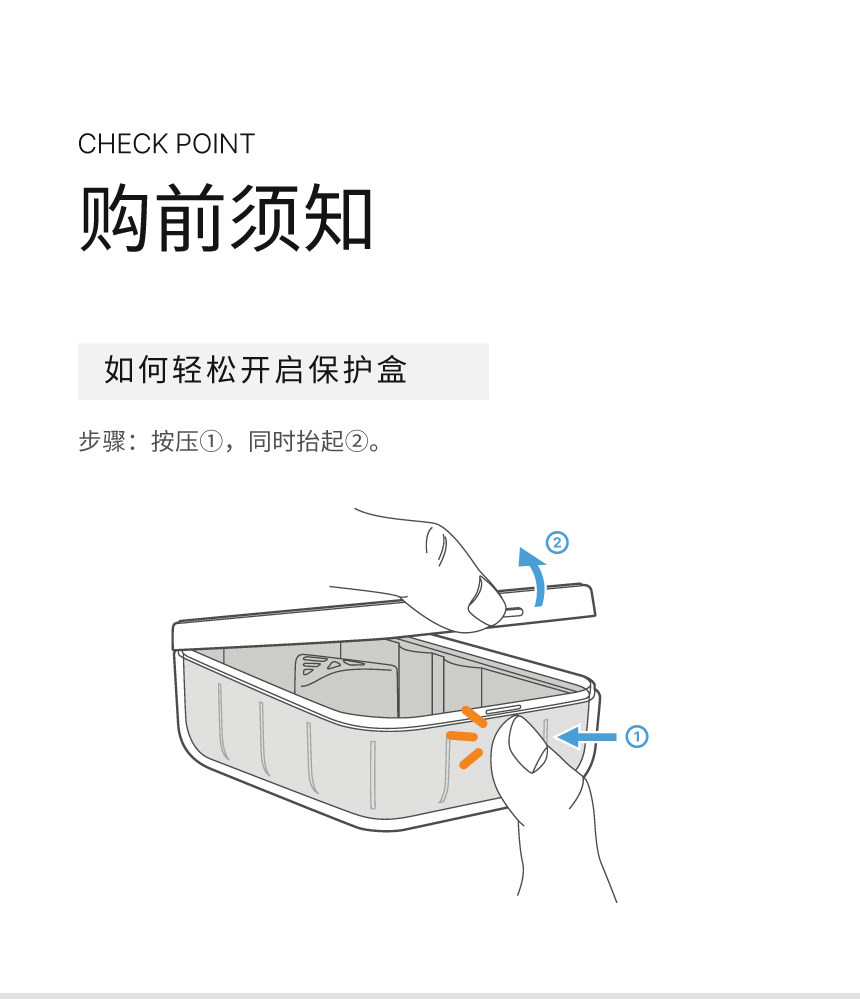 CHECK POINT

购前须知

如何轻松开启保护盒

步骤：按压①，同时抬起②。

②

①