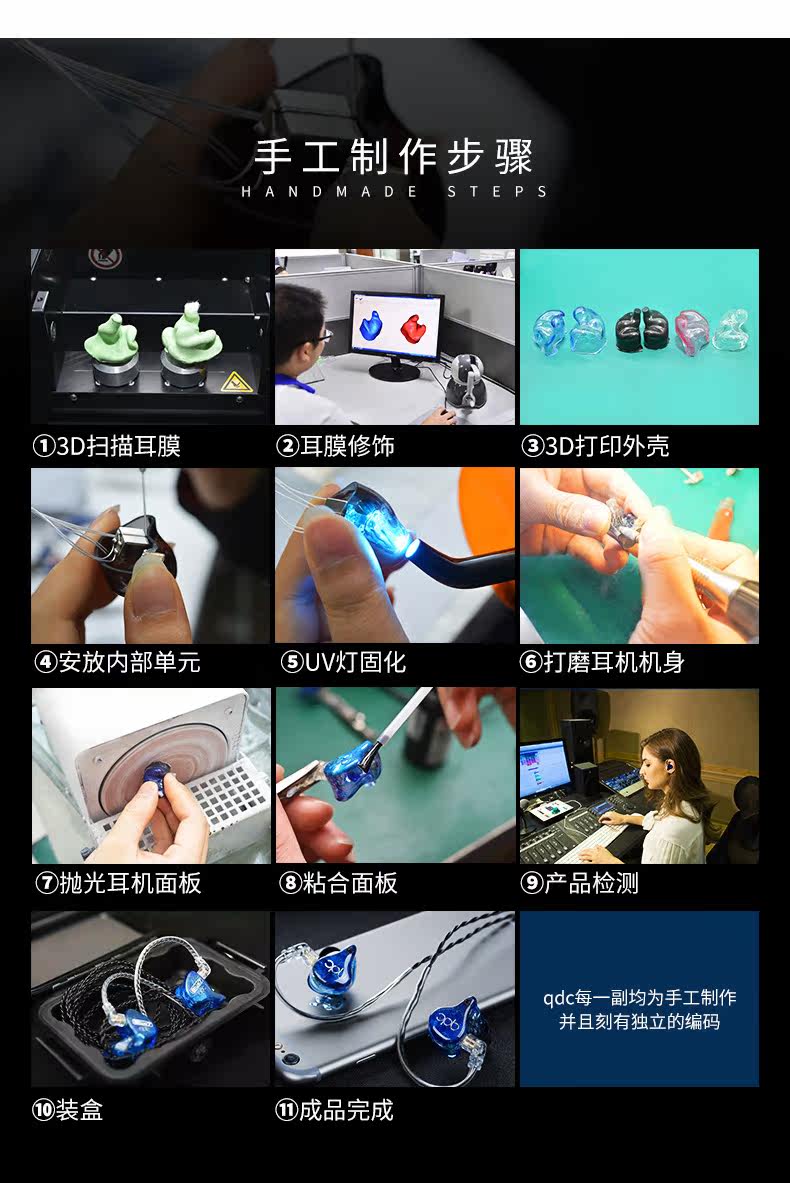 手工制作步骤
HANDMADE STEPS

①3D扫描耳膜

②耳膜修饰

③3D打印外壳

④安放内部单元

⑤UV灯固化

⑥打磨耳机机身

⑦抛光耳机面板

⑧粘合面板

⑨产品检测

⑩装盒

⑪成品完成

qdc每一副均为手工制作
并且刻有独立的编码