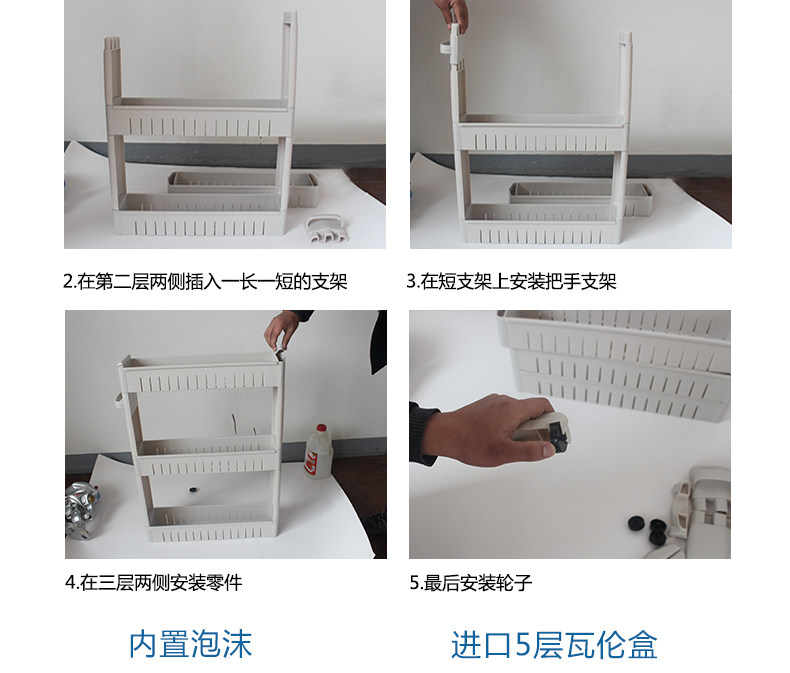 2.在第二层两侧插入一长一短的支架

3.在短支架上安装把手支架

4.在三层两侧安装零件

5.最后安装轮子

内置泡沫

进口5层瓦伦盒