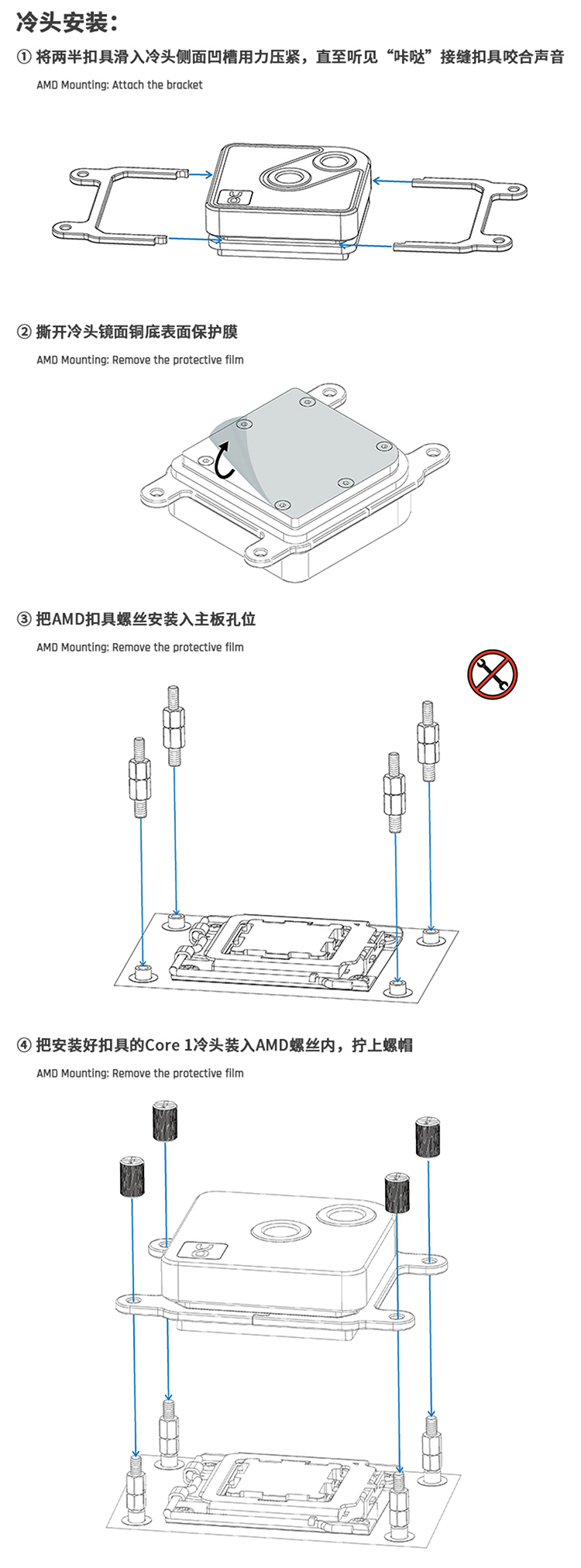 冷头安装：

① 将两半扣具滑入冷头侧面凹槽用力压紧，直至听见“咔哒”接缝扣具咬合声音

AMD Mounting: Attach the bracket

② 撕开冷头镜面铜底表面保护膜

AMD Mounting: Remove the protective film

③ 把AMD扣具螺丝安装入主板孔位

AMD Mounting: Remove the protective film

④ 把安装好扣具的Core 1冷头装入AMD螺丝内，拧上螺帽

AMD Mounting: Remove the protective film