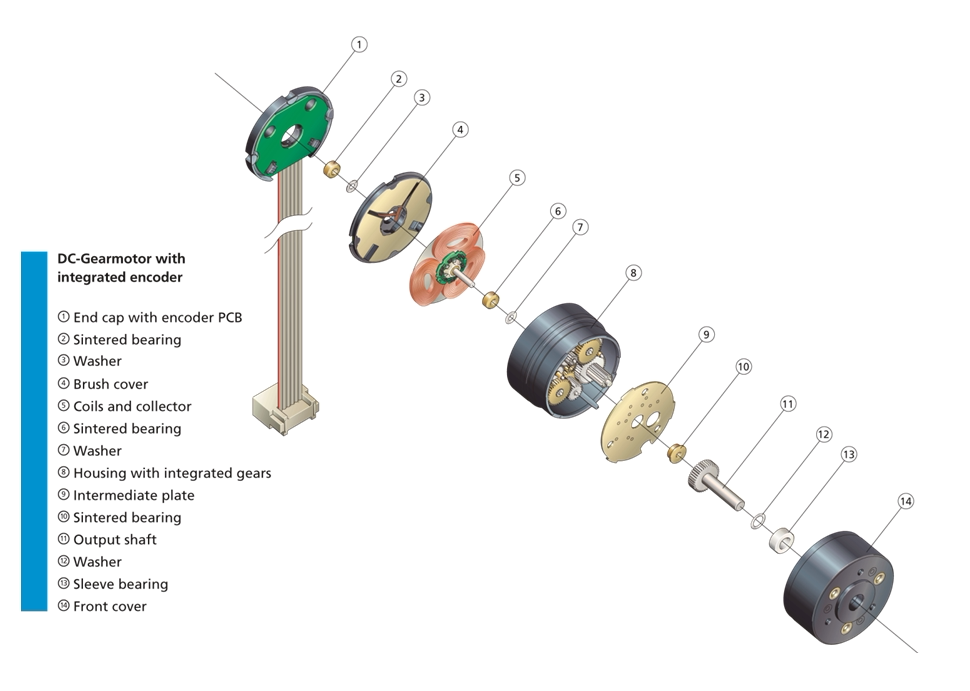 1
2
3
4
5
6
7
8
9
10
11
12
13
14

DC-Gearmotor with integrated encoder

① End cap with encoder PCB
② Sintered bearing
③ Washer
④ Brush cover
⑤ Coils and collector
⑥ Sintered bearing
⑦ Washer
⑧ Housing with integrated gears
⑨ Intermediate plate
⑩ Sintered bearing
⑪ Output shaft
⑫ Washer
⑬ Sleeve bearing
⑭ Front cover