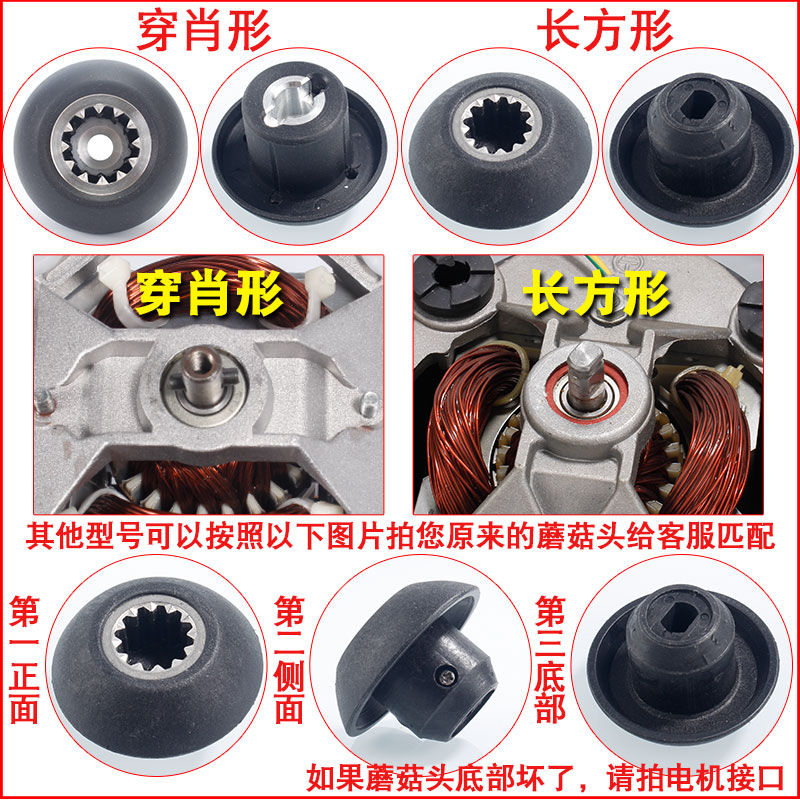 穿肖形

长方形

穿肖形

长方形

其他型号可以按照以下图片拍您原来的蘑菇头给客服匹配

第一正面

第二侧面

第三底部

如果蘑菇头底部坏了，请拍电机接口