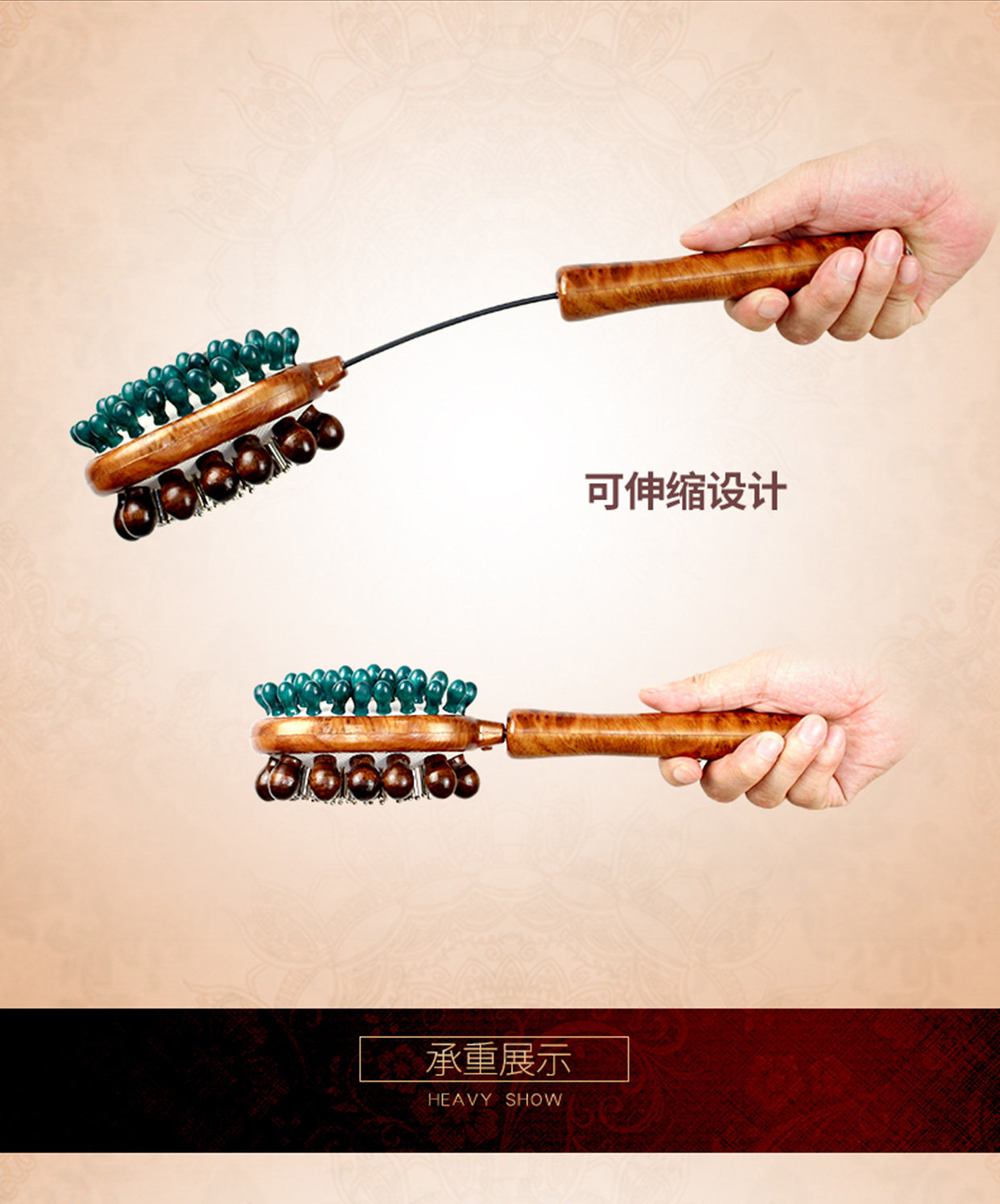 可伸缩设计

承重展示
HEAVY SHOW