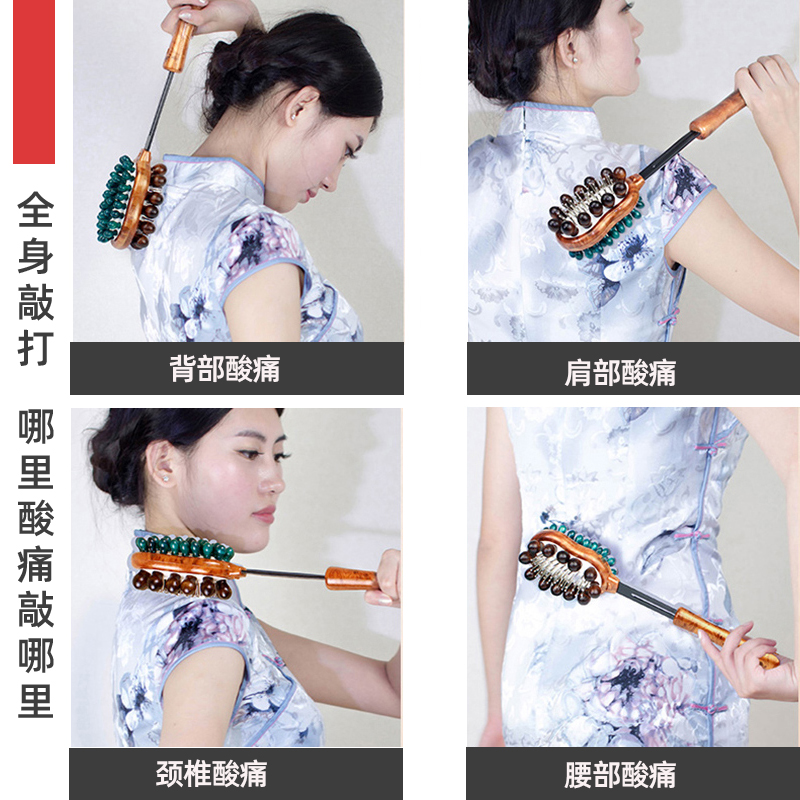 全身敲打

哪里酸痛敲哪里

背部酸痛

肩部酸痛

颈椎酸痛

腰部酸痛