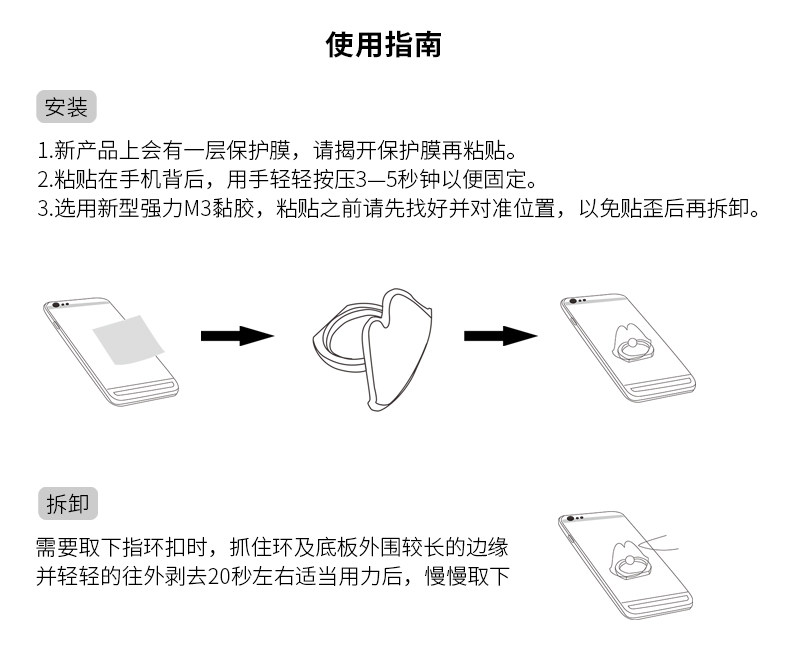 使用指南

安装

1.新产品上会有一层保护膜，请揭开保护膜再粘贴。
2.粘贴在手机背后，用手轻轻按压3—5秒钟以便固定。
3.选用新型强力M3黏胶，粘贴之前请先找好并对准位置，以免贴歪后再拆卸。

拆卸

需要取下指环扣时，抓住环及底板外围较长的边缘并轻轻的往外剥去20秒左右适当用力后，慢慢取下