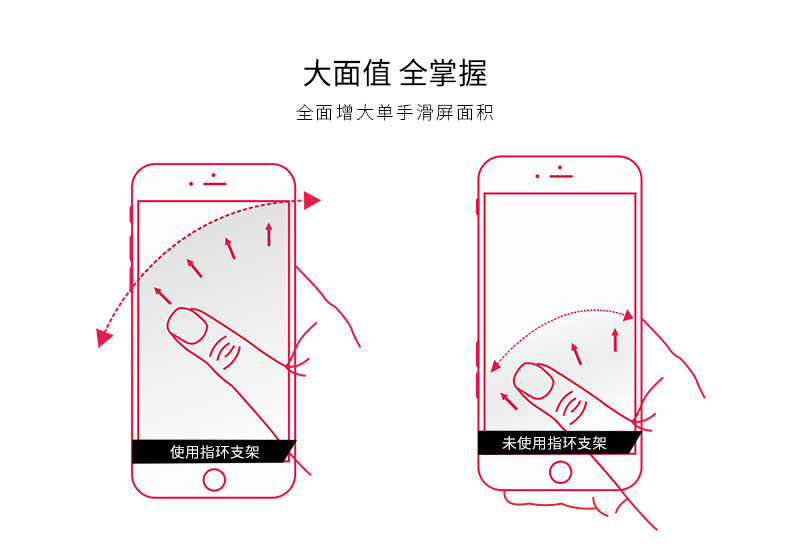 大面值 全掌握

全面增大单手滑屏面积

使用指环支架

未使用指环支架