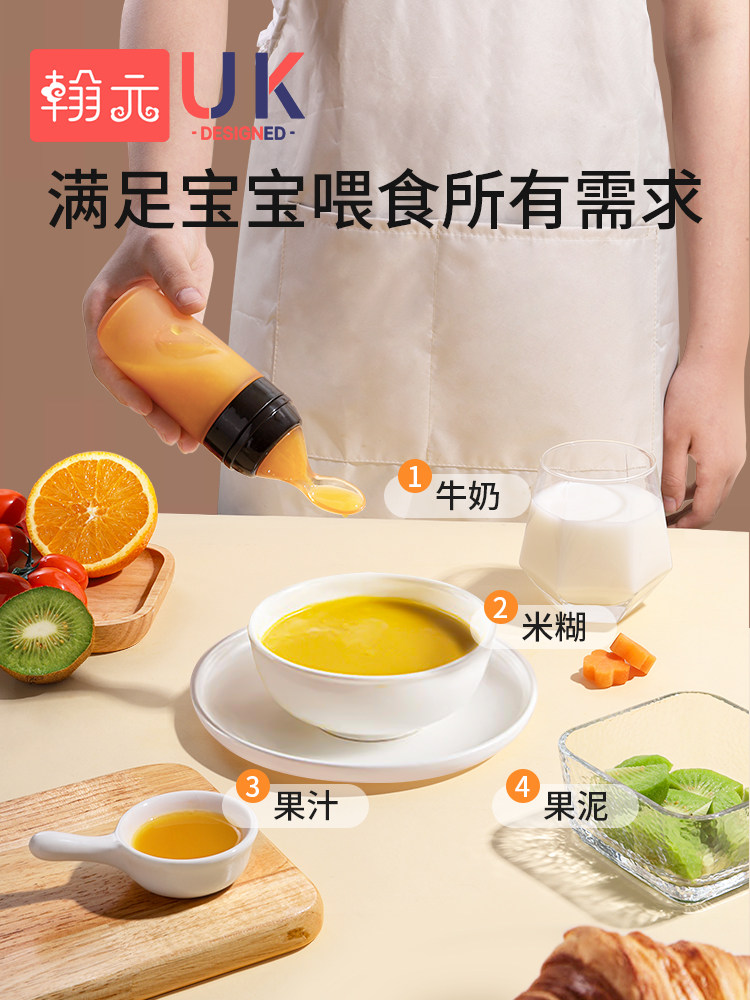 翰元 UK
- DESIGNED -

满足宝宝喂食所有需求

1 牛奶

2 米糊

3 果汁

4 果泥