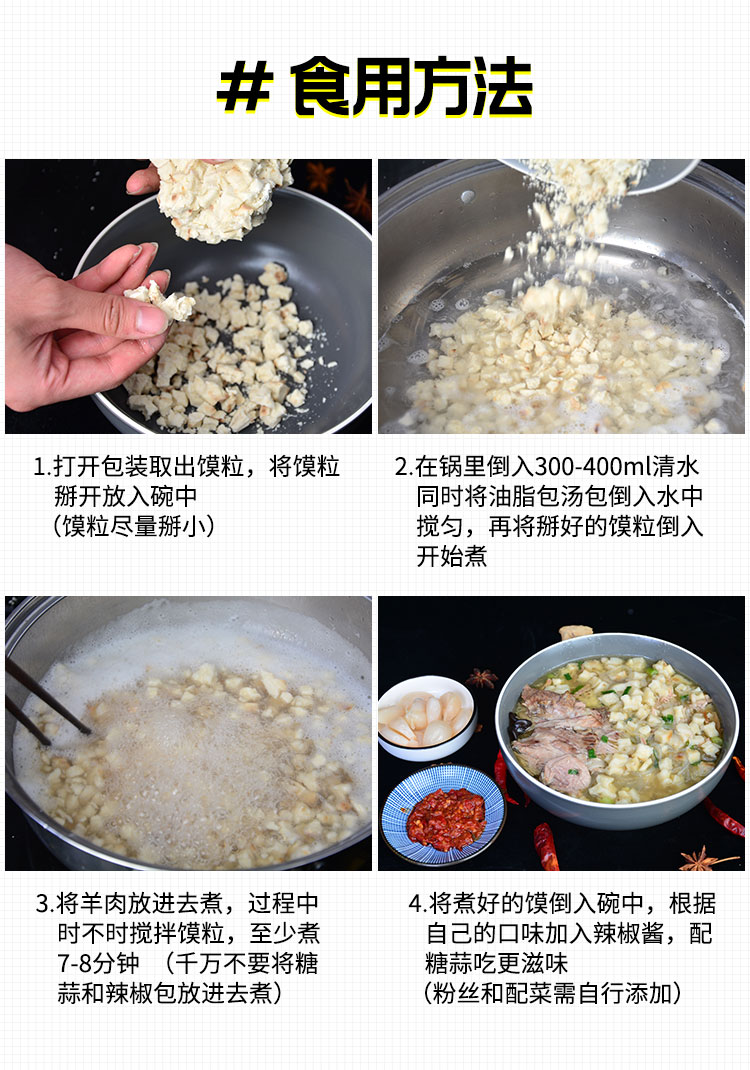 # 食用方法

1.打开包装取出馍粒，将馍粒掰开放入碗中
（馍粒尽量掰小）

2.在锅里倒入300-400ml清水同时将油脂包汤包倒入水中搅匀，再将掰好的馍粒倒入开始煮

3.将羊肉放进去煮，过程中时不时搅拌馍粒，至少煮7-8分钟 （千万不要将糖蒜和辣椒包放进去煮）

4.将煮好的馍倒入碗中，根据自己的口味加入辣椒酱，配糖蒜吃更滋味
（粉丝和配菜需自行添加）