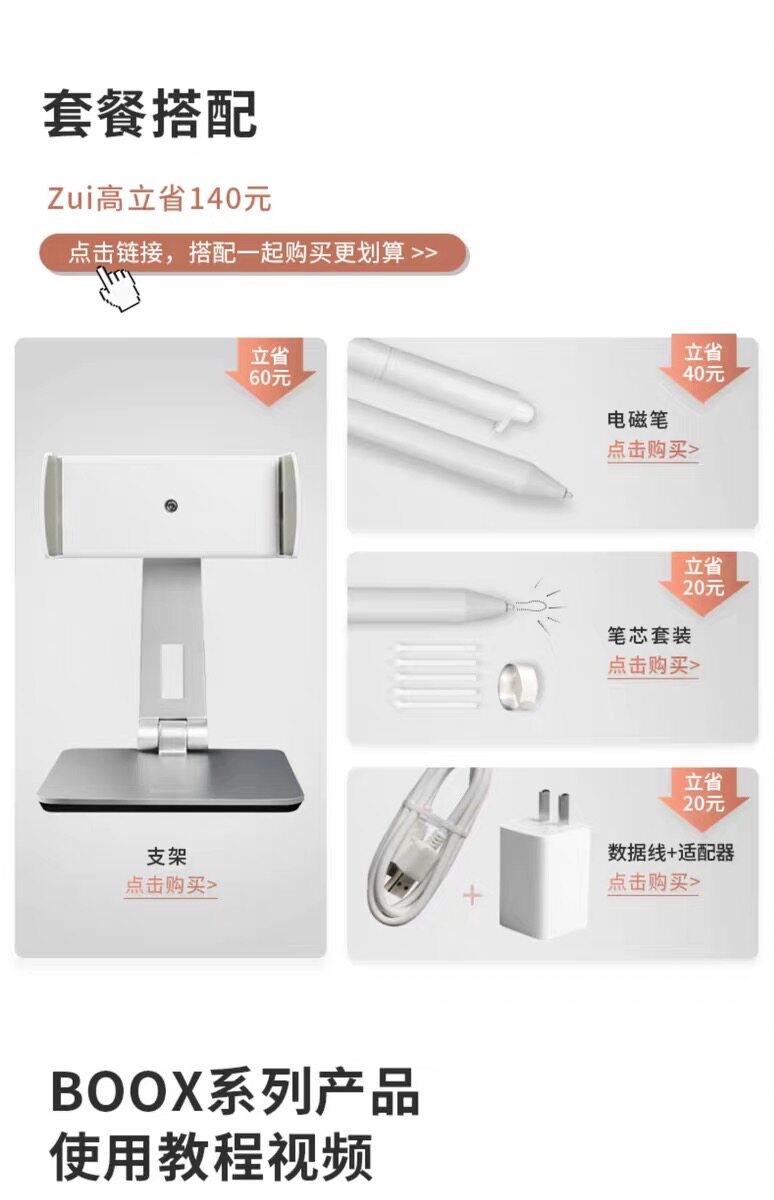 套餐搭配

Zui高立省140元

点击链接，搭配一起购买更划算 >>

立省
60元

支架
点击购买>

立省
40元

电磁笔
点击购买>

立省
20元

笔芯套装
点击购买>

立省
20元

数据线+适配器
点击购买>

BOOX系列产品
使用教程视频