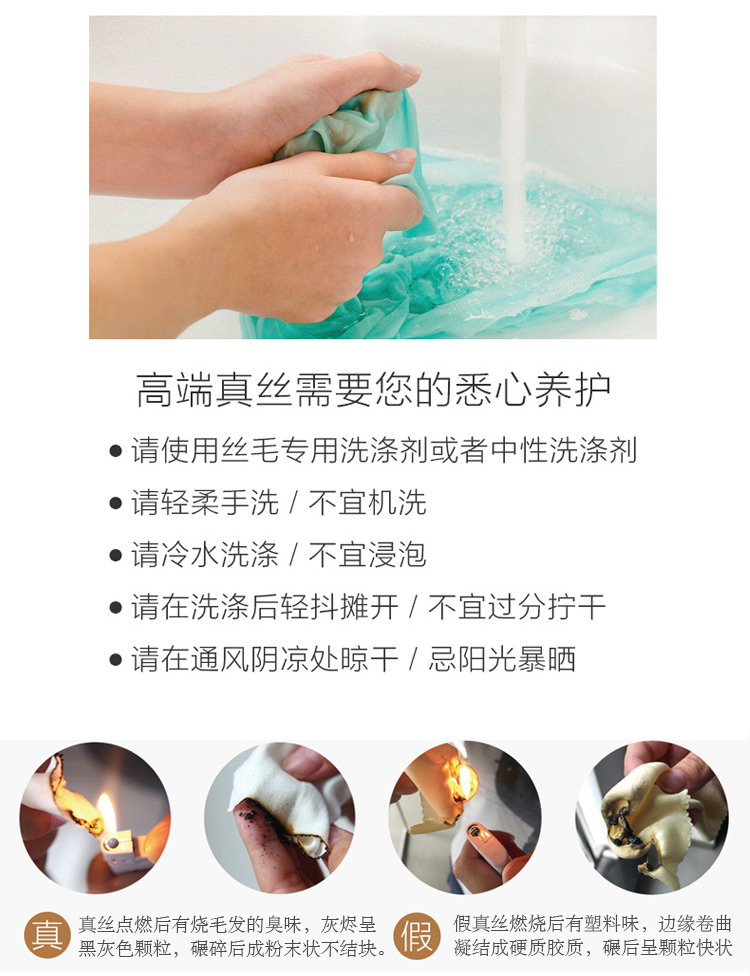 高端真丝需要您的悉心养护

● 请使用丝毛专用洗涤剂或者中性洗涤剂
● 请轻柔手洗 / 不宜机洗
● 请冷水洗涤 / 不宜浸泡
● 请在洗涤后轻抖摊开 / 不宜过分拧干
● 请在通风阴凉处晾干 / 忌阳光暴晒

真 真丝点燃后有烧毛发的臭味，灰烬呈黑灰色颗粒，碾碎后成粉末状不结块。

假 假真丝燃烧后有塑料味，边缘卷曲凝结成硬质胶质，碾后呈颗粒快状