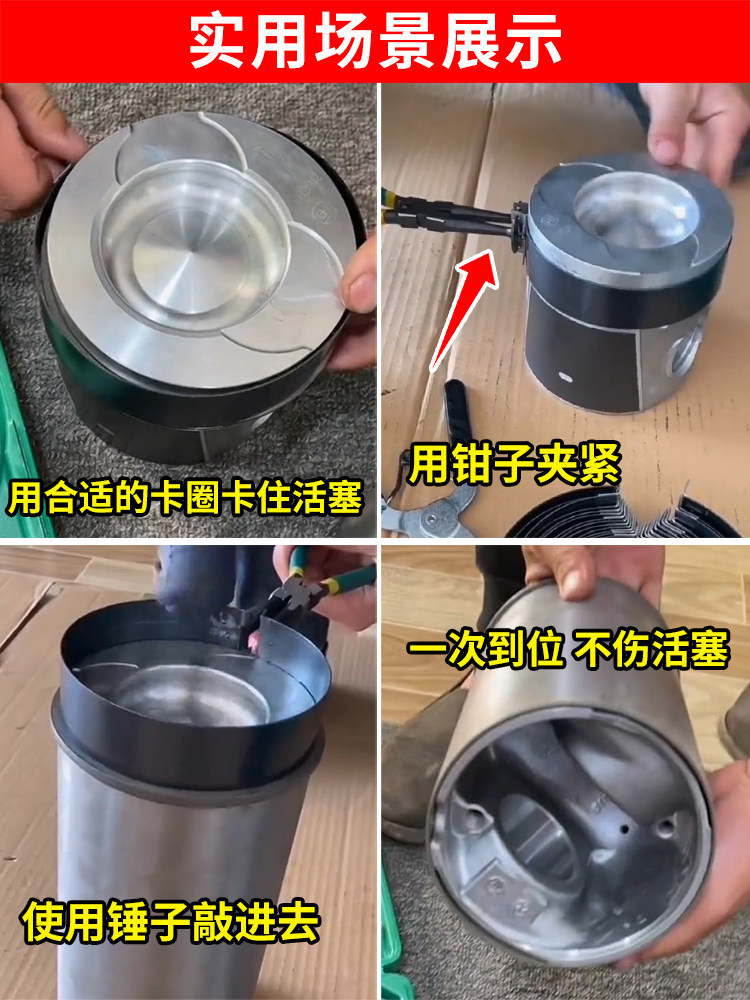 实用场景展示

用合适的卡圈卡住活塞

用钳子夹紧

使用锤子敲进去

一次到位 不伤活塞