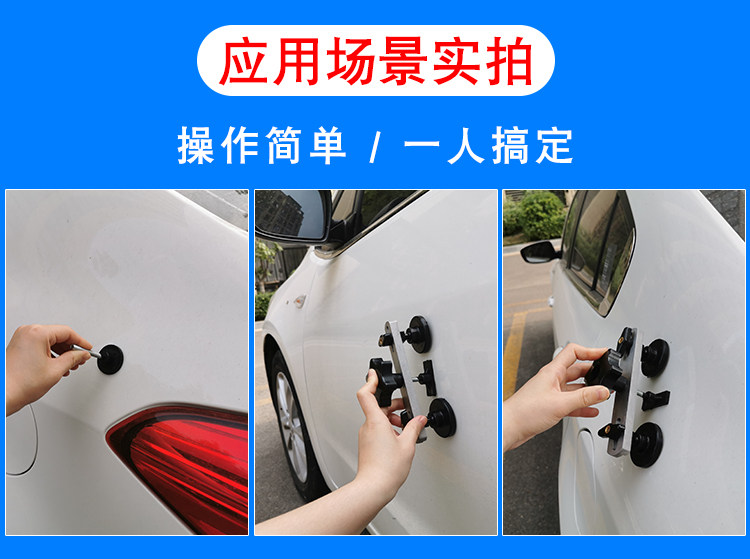 应用场景实拍

操作简单 / 一人搞定