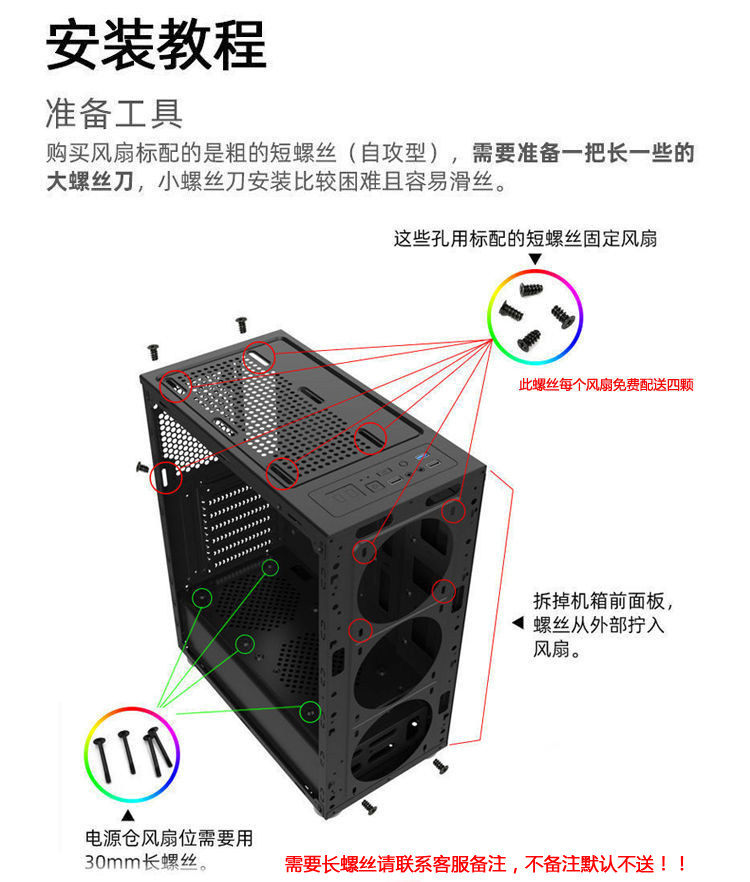 安装教程

准备工具

购买风扇标配的是粗的短螺丝（自攻型），需要准备一把长一些的大螺丝刀，小螺丝刀安装比较困难且容易滑丝。

这些孔用标配的短螺丝固定风扇

此螺丝每个风扇免费配送四颗

拆掉机箱前面板，螺丝从外部拧入风扇。

电源仓风扇位需要用30mm长螺丝。

需要长螺丝请联系客服备注，不备注默认不送！！